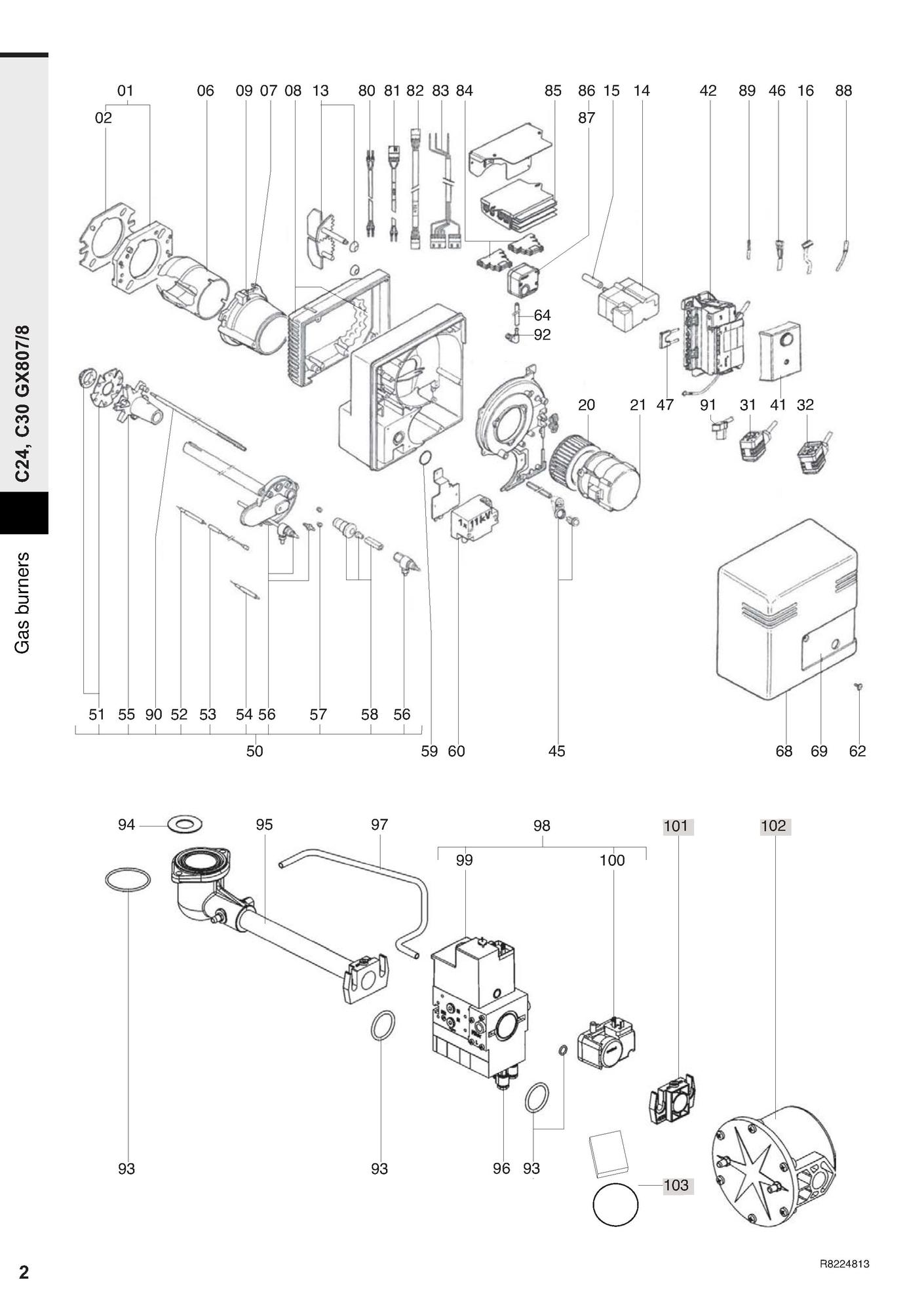 C24, C30 GX807/8

Gas burners

01 06 09 07 08 13 80 81 82 83 84 85 86 15 14 42 89 46 16 88
02
87

64
92

20 21 47 91 31 41 32

1x 11kV

51 55 90 52 53 54 56 57 58 56
50
59 60 45 68 69 62

94 95 97 98 101 102
99 100

93 93 96 93
103

2

R8224813