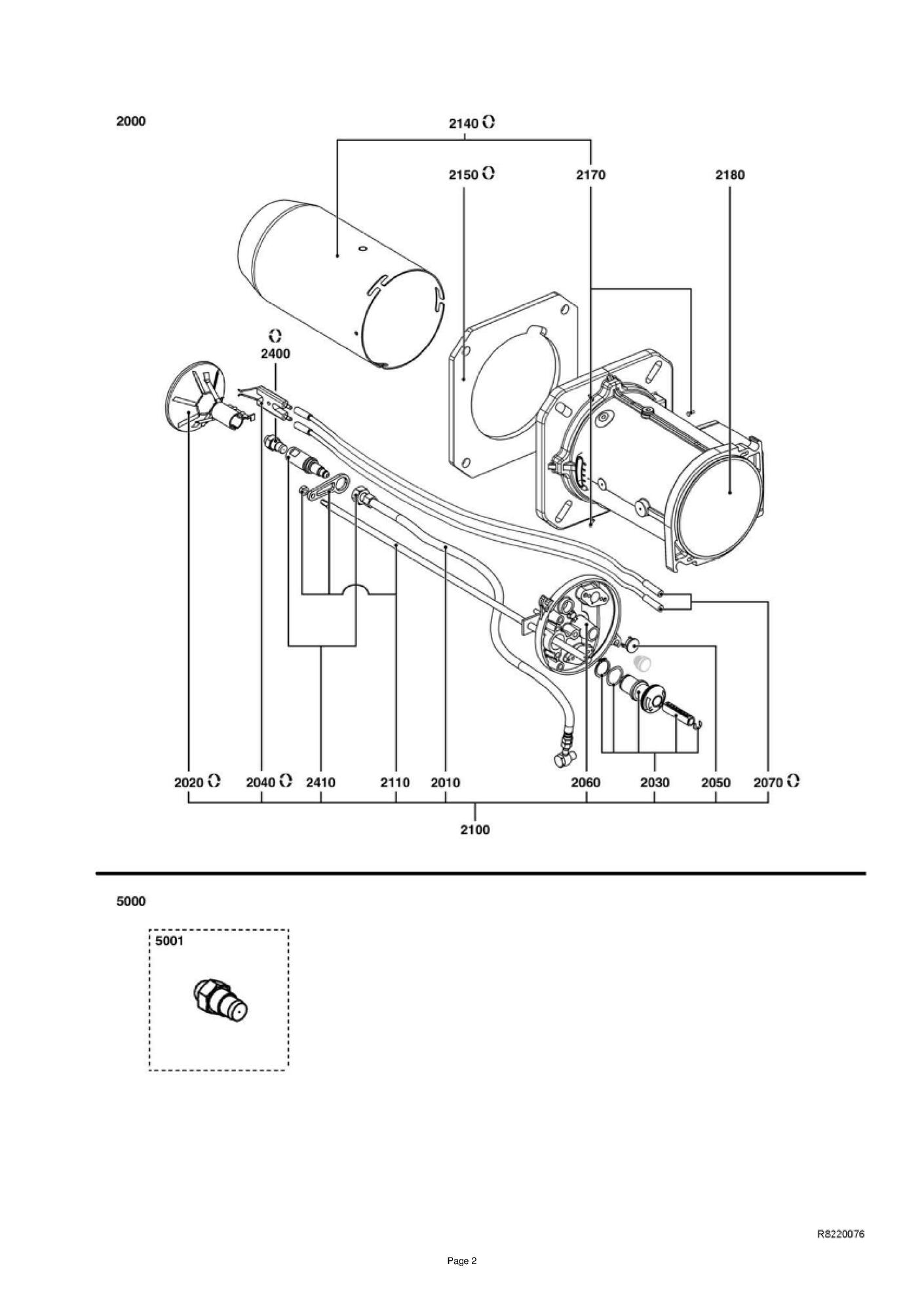 2000

2140

2150

2170

2180

2400

2020

2040

2410

2110

2010

2060

2030

2050

2070

2100

5000

5001

R8220076

Page 2