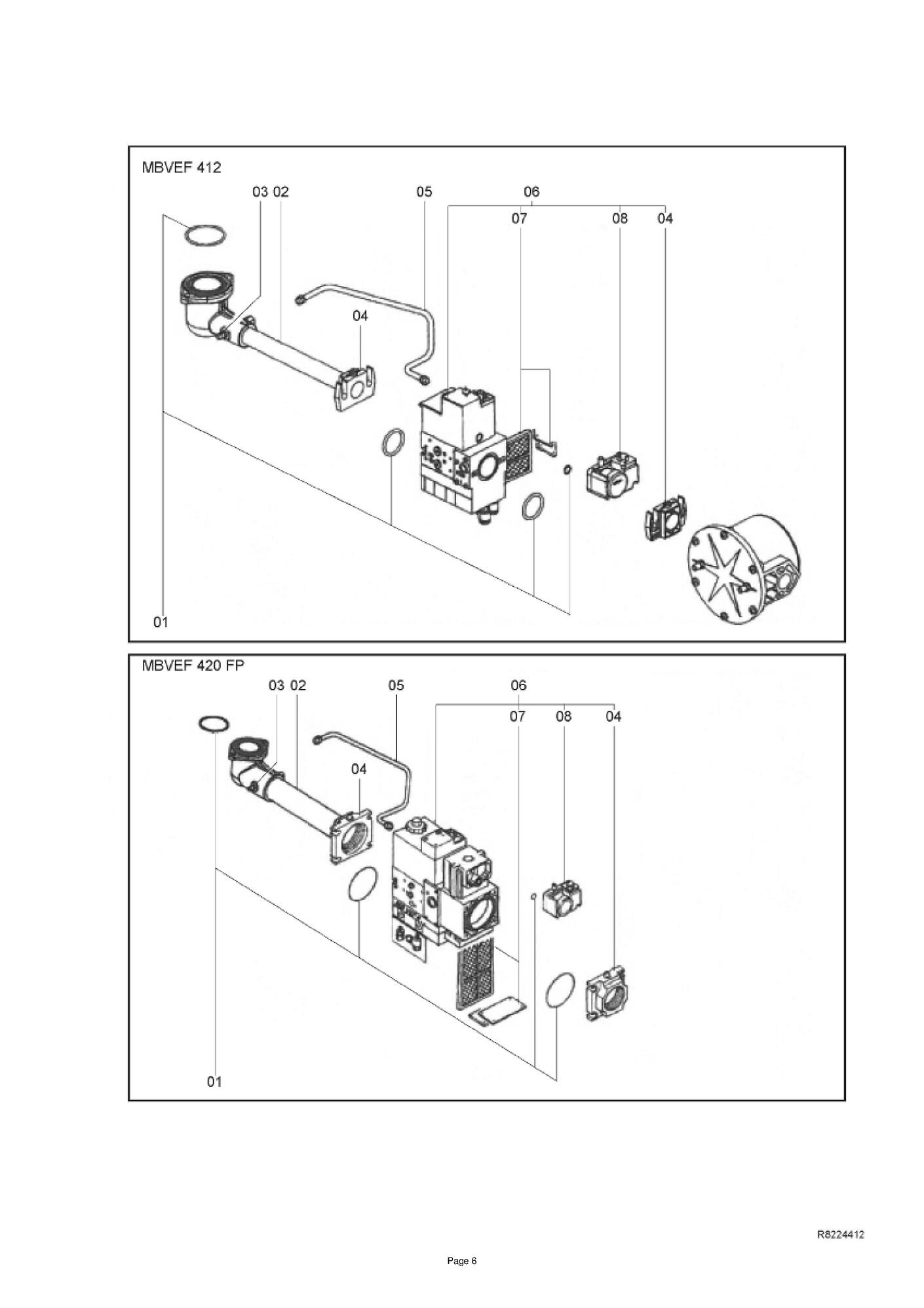 MBVEF 412

03 02

05

06

07

08

04

04

01

MBVEF 420 FP

03 02

05

06

07

08

04

04

01

R8224412

Page 6