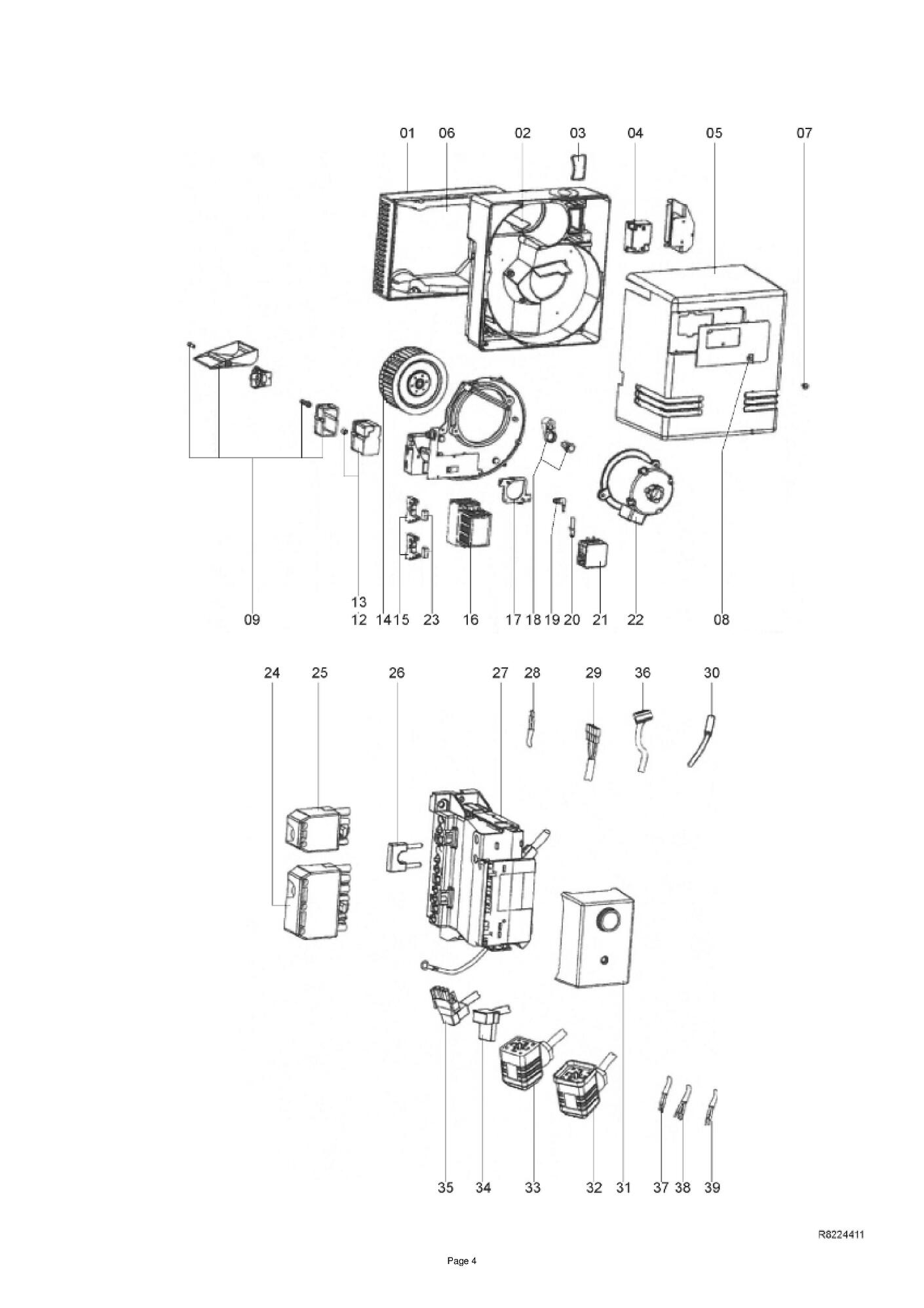 01 06 02 03 04 05 07

13
09 12 14 15 23 16 17 18 19 20 21 22 08

24 25 26 27 28 29 36 30

35 34 33 32 31 37 38 39

R8224411

Page 4