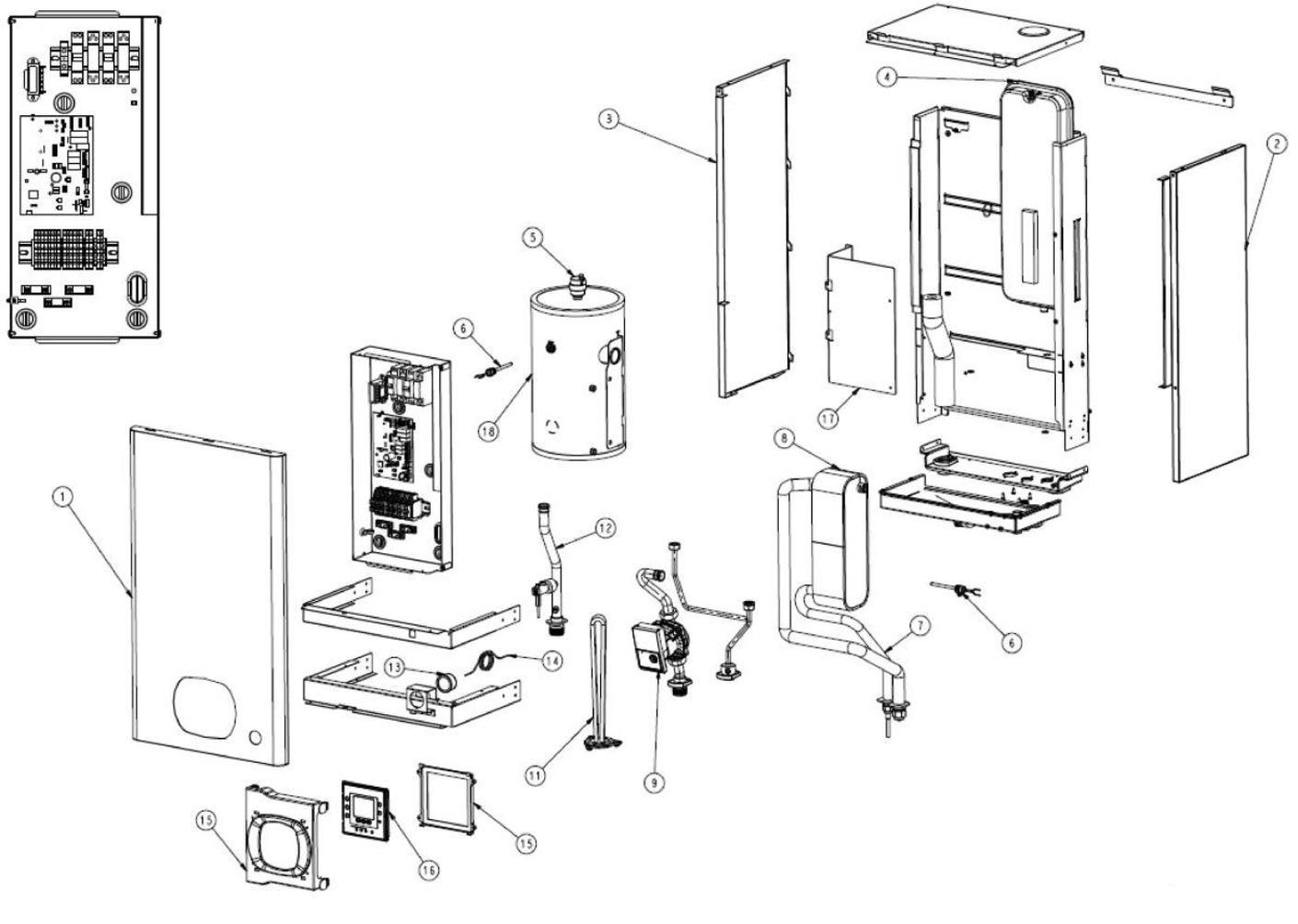 4
3
2
5
6
18
17
8
1
12
6
7
13
14
11
9
15
16
15