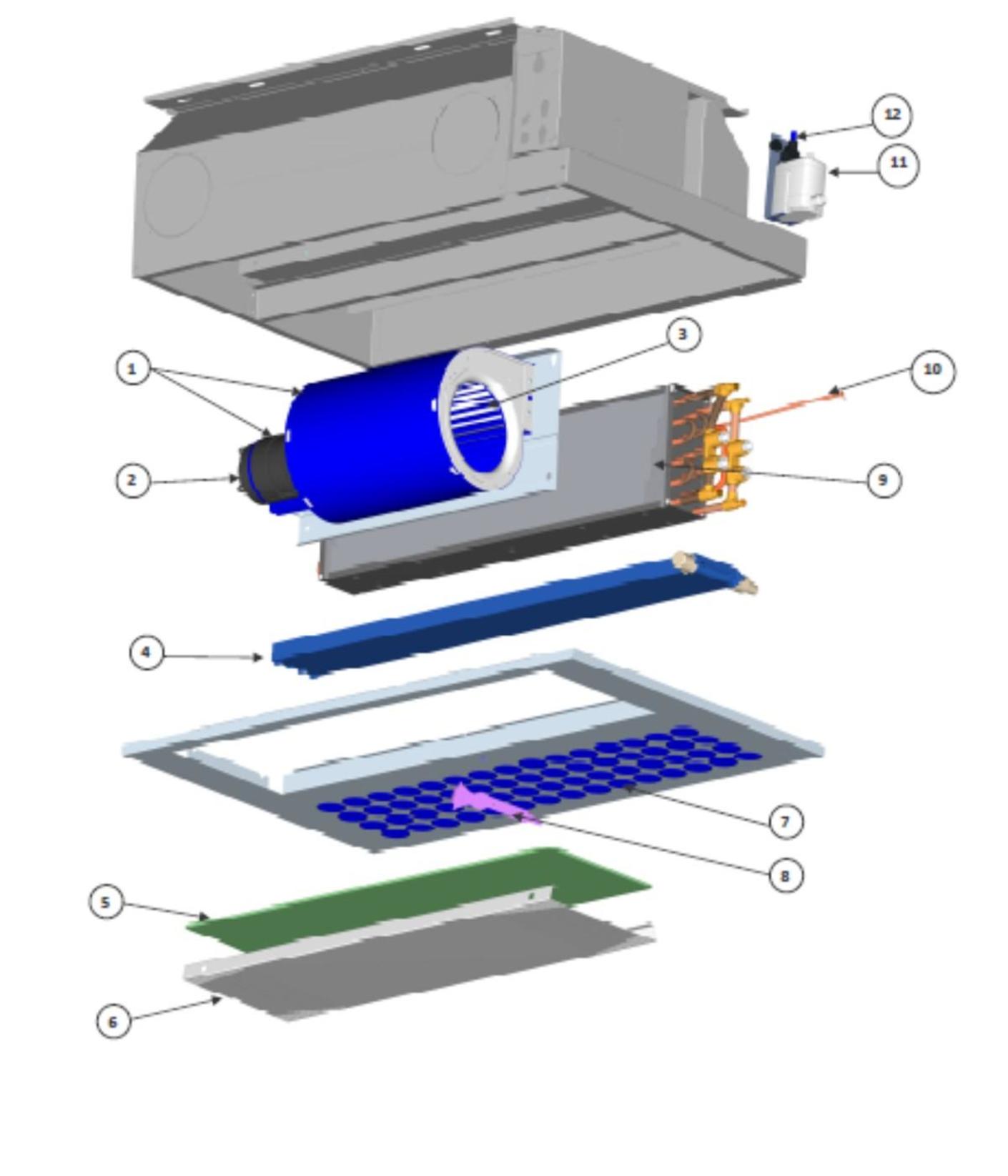 12
11
3
1
10
2
9
4
7
8
5
6