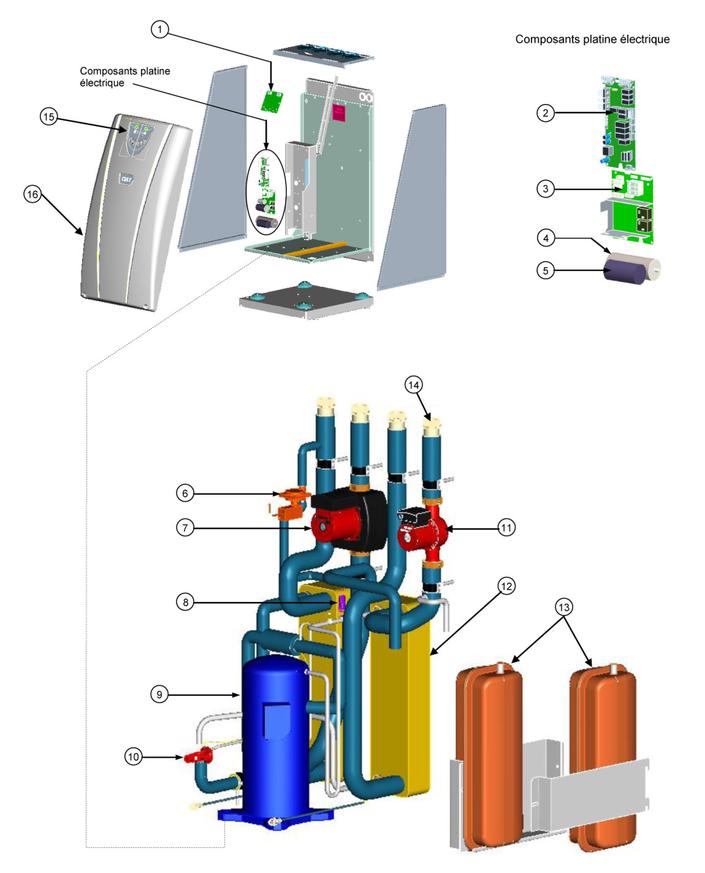 1

Composants platine électrique

15

16

Composants platine électrique

2

3

4

5

14

6

7

11

8

12

13

9

10