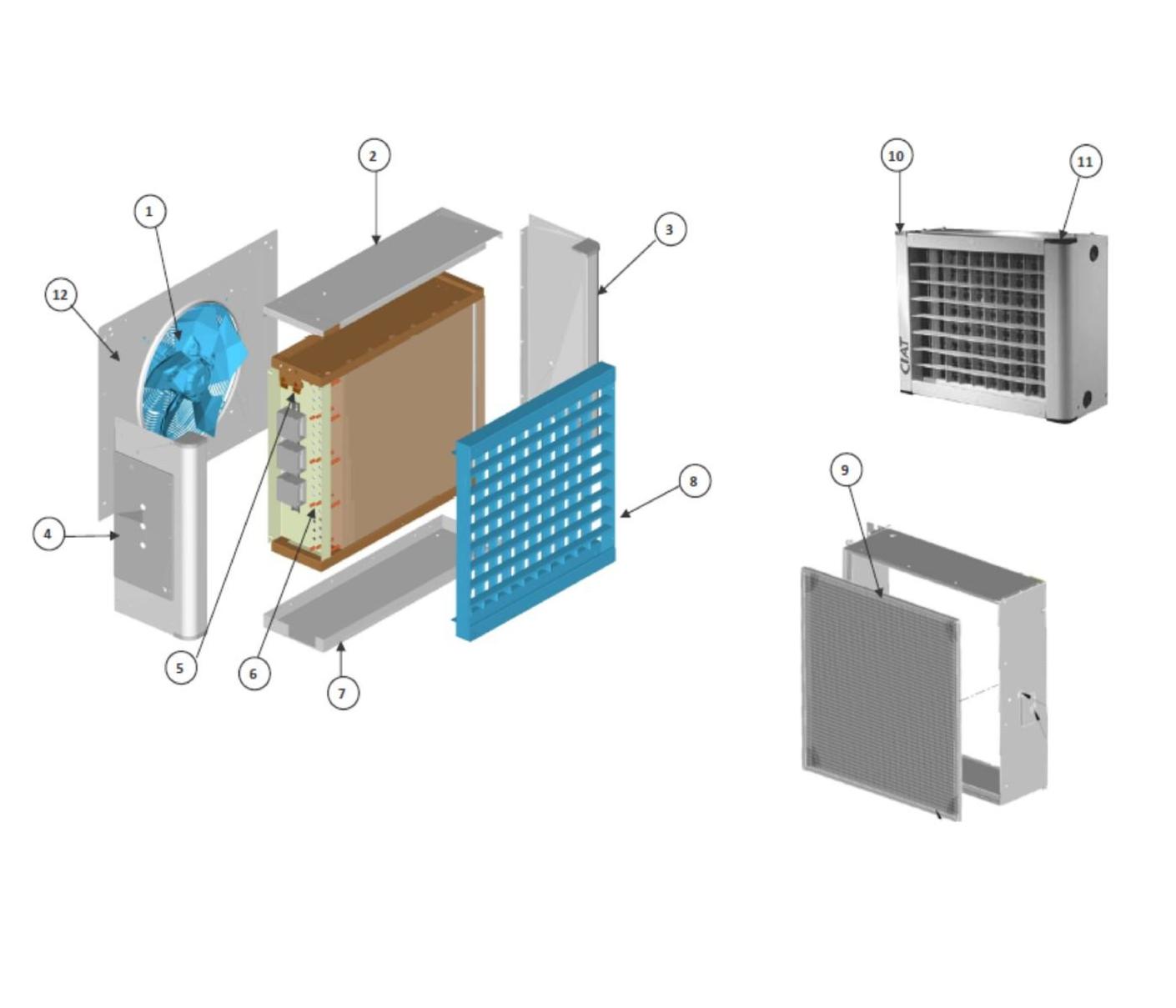 2
1
3
12
4
5
6
7
8
10
11
CIAT
9