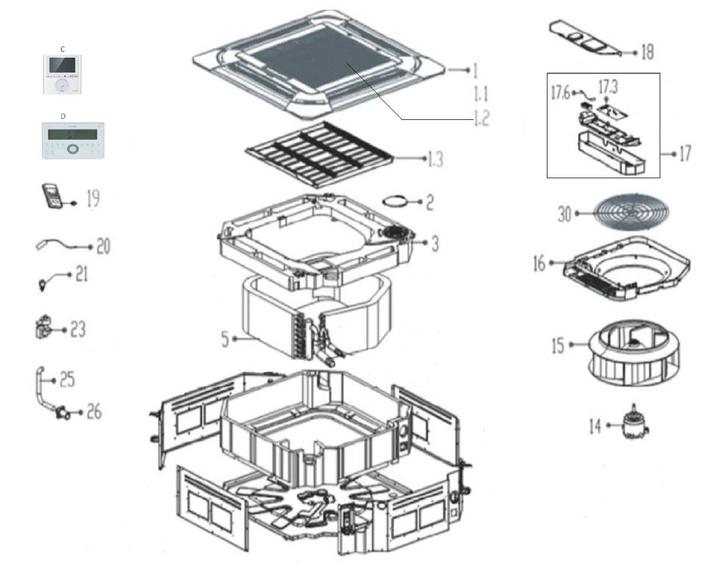 C
D
19
20
21
23
25
26
1
1.1
1.2
1.3
2
3
5
18
17.6
17.3
17
30
16
15
14