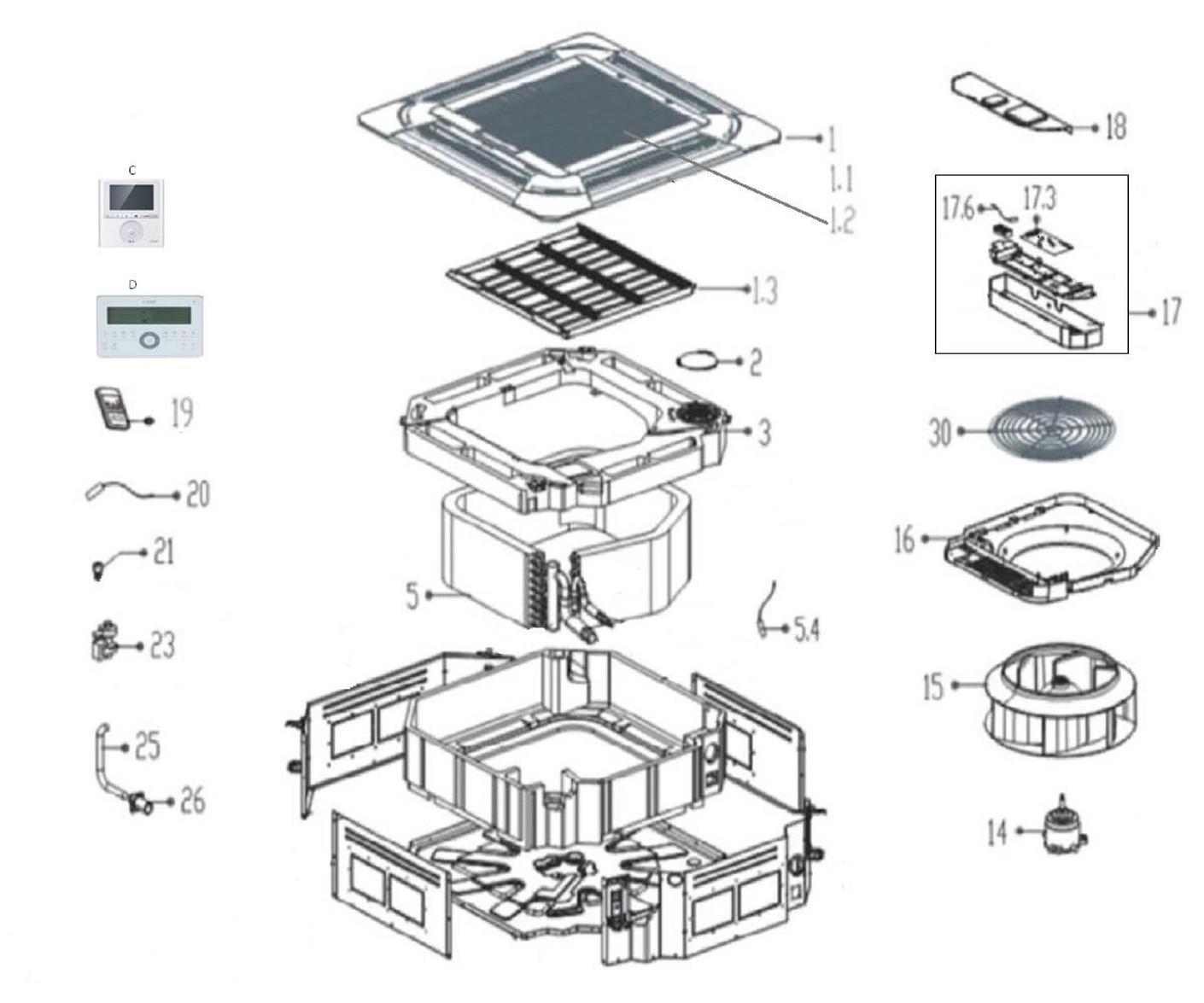 C
D
19
20
21
23
25
26
1
1.1
1.2
1.3
2
3
5
5.4
18
17.6
17.3
17
30
16
15
14