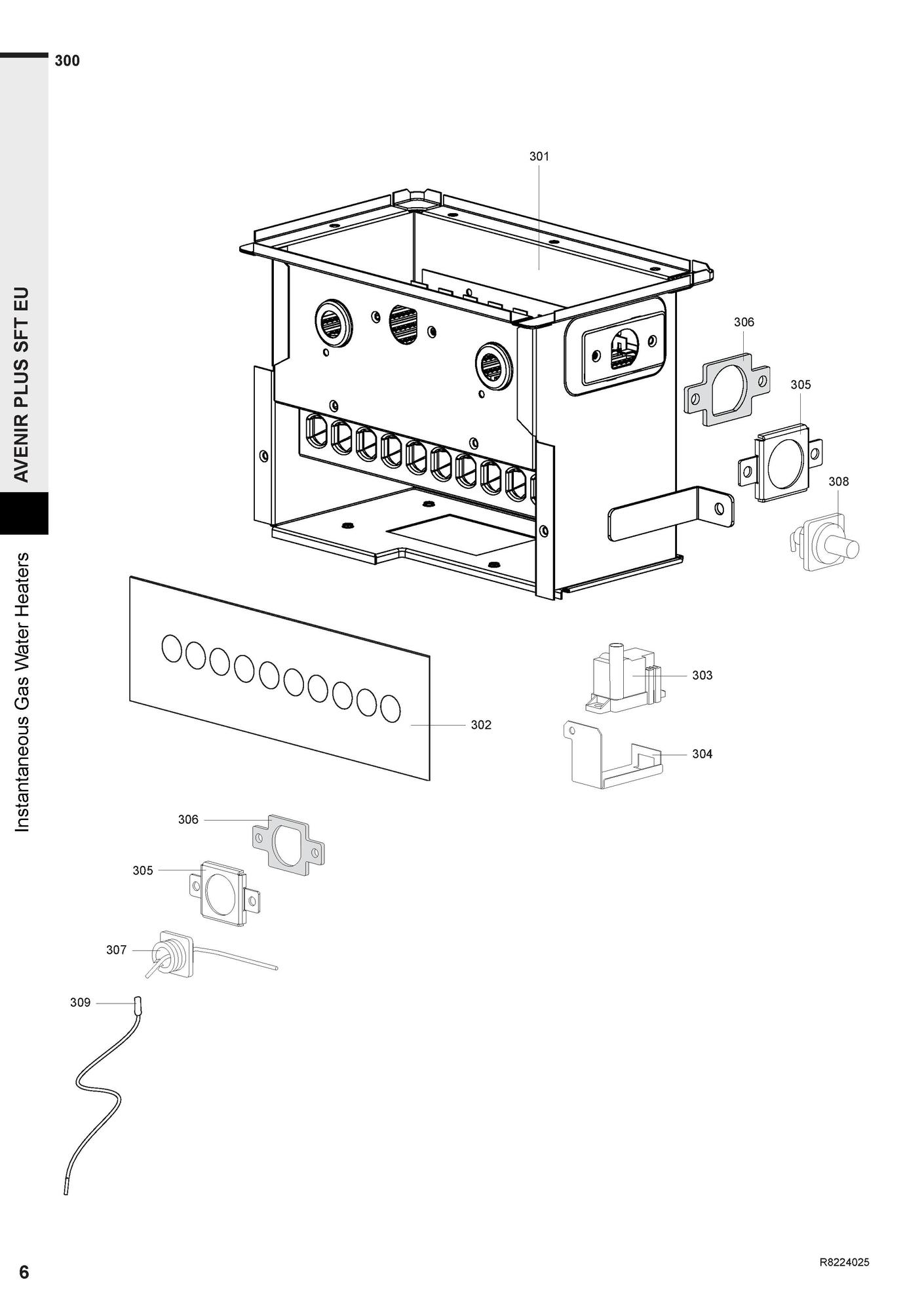 300

AVENIR PLUS SFT EU

Instantaneous Gas Water Heaters

301

306

305

308

303

302

304

306

305

307

309

6

R8224025