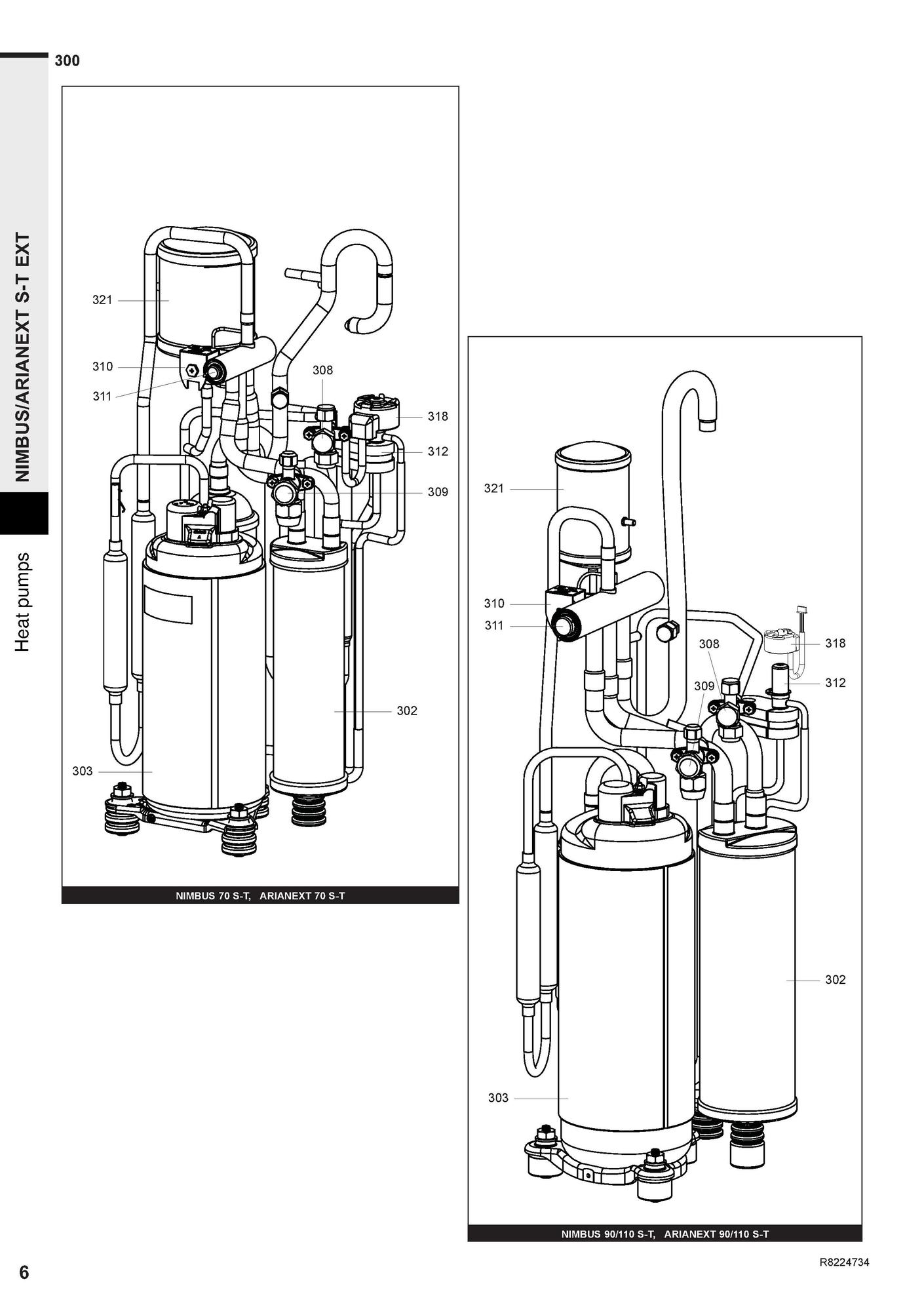 NIMBUS/ARIANEXT S-T EXT

Heat pumps

300

321
310
311
308
318
312
309
302
303

NIMBUS 70 S-T, ARIANEXT 70 S-T

321
310
311
308
318
309
312
302
303

NIMBUS 90/110 S-T, ARIANEXT 90/110 S-T

6

R8224734