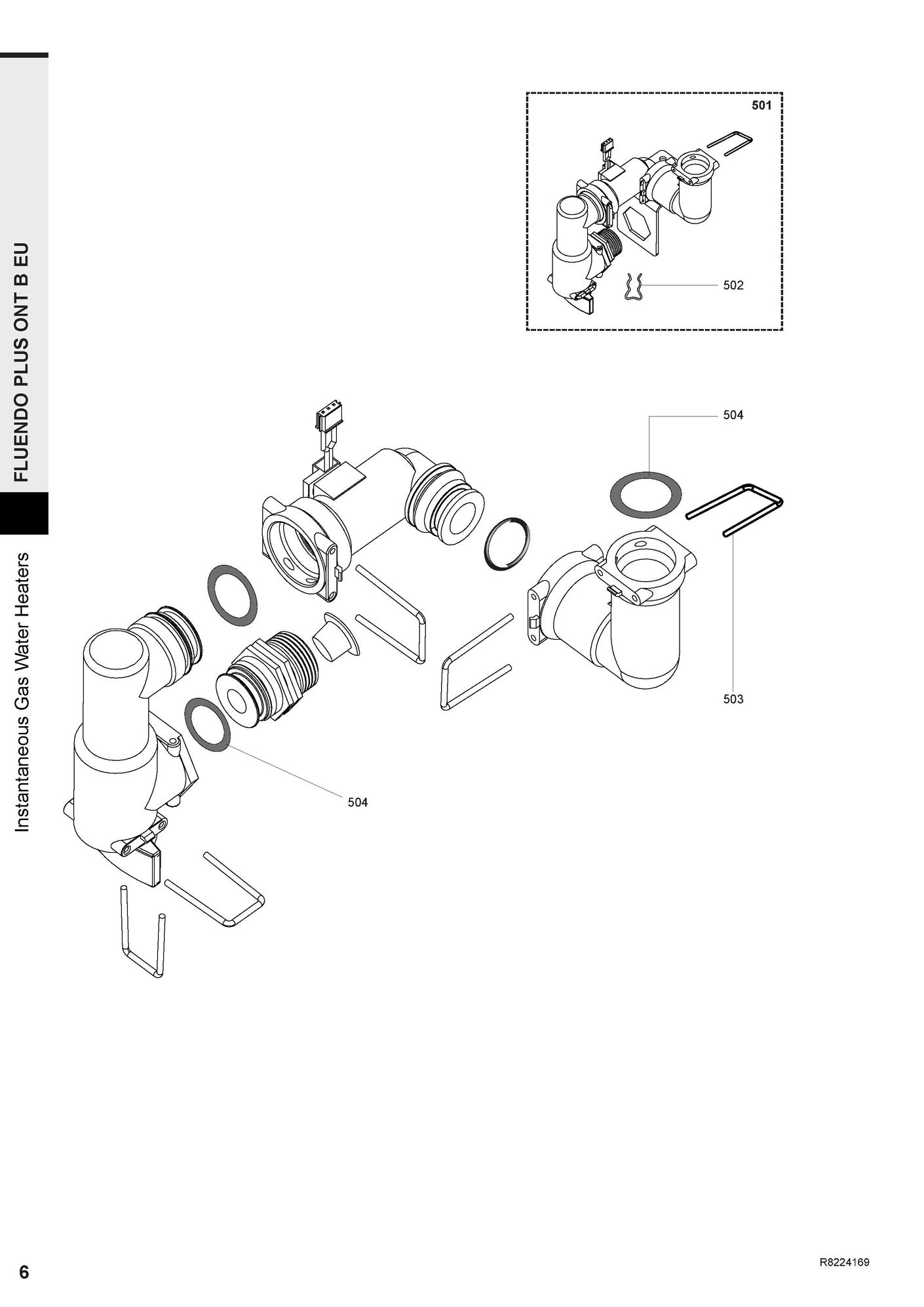 FLUENDO PLUS ONT B EU

Instantaneous Gas Water Heaters

501

502

504

503

504

6

R8224169