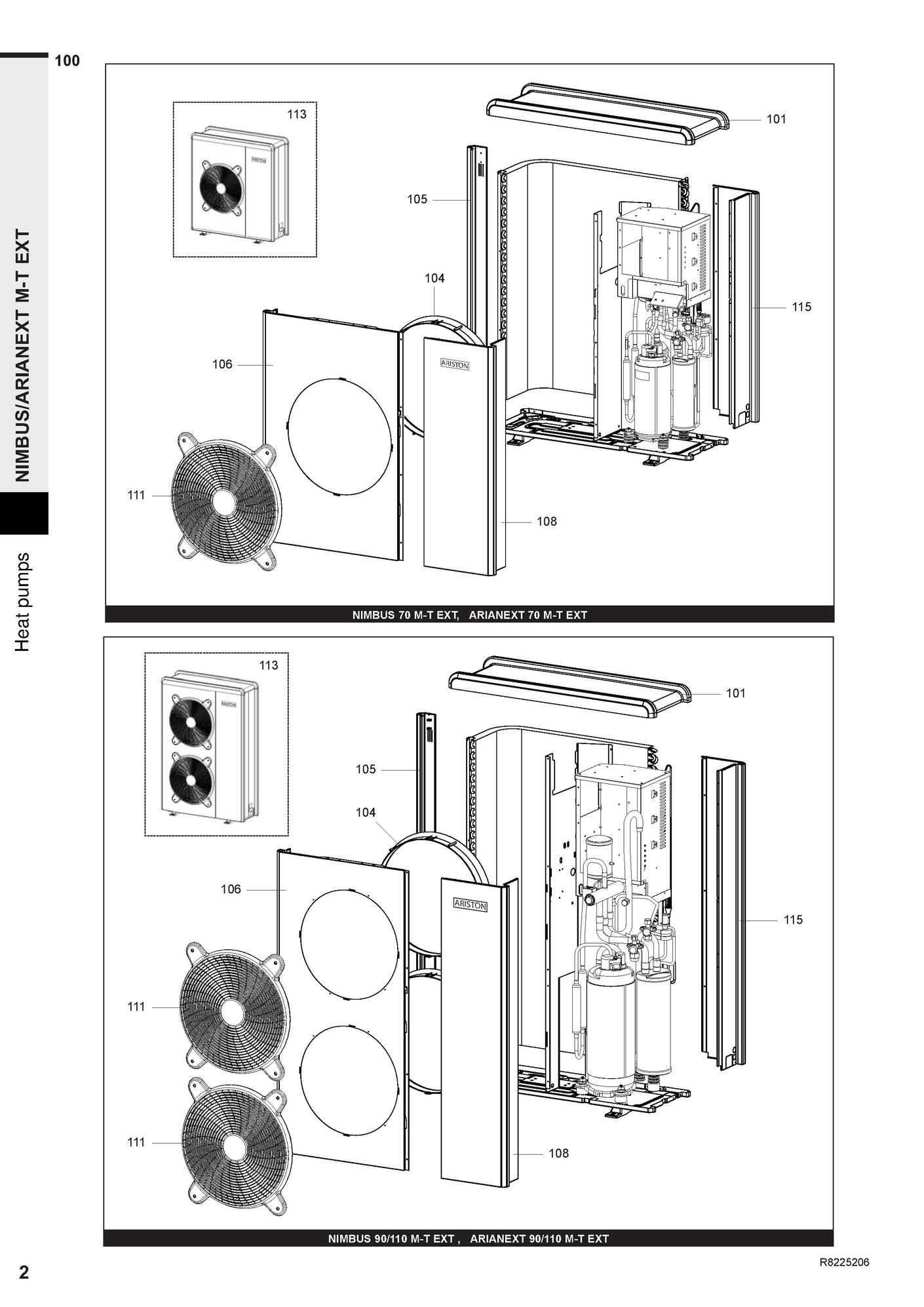 NIMBUS/ARIANEXT M-T EXT

Heat pumps

100

113

ARISTON

101

105

104

115

106

ARISTON

111

108

NIMBUS 70 M-T EXT, ARIANEXT 70 M-T EXT

113

ARISTON

101

105

104

106

ARISTON

115

111

111

108

NIMBUS 90/110 M-T EXT , ARIANEXT 90/110 M-T EXT

2

R8225206