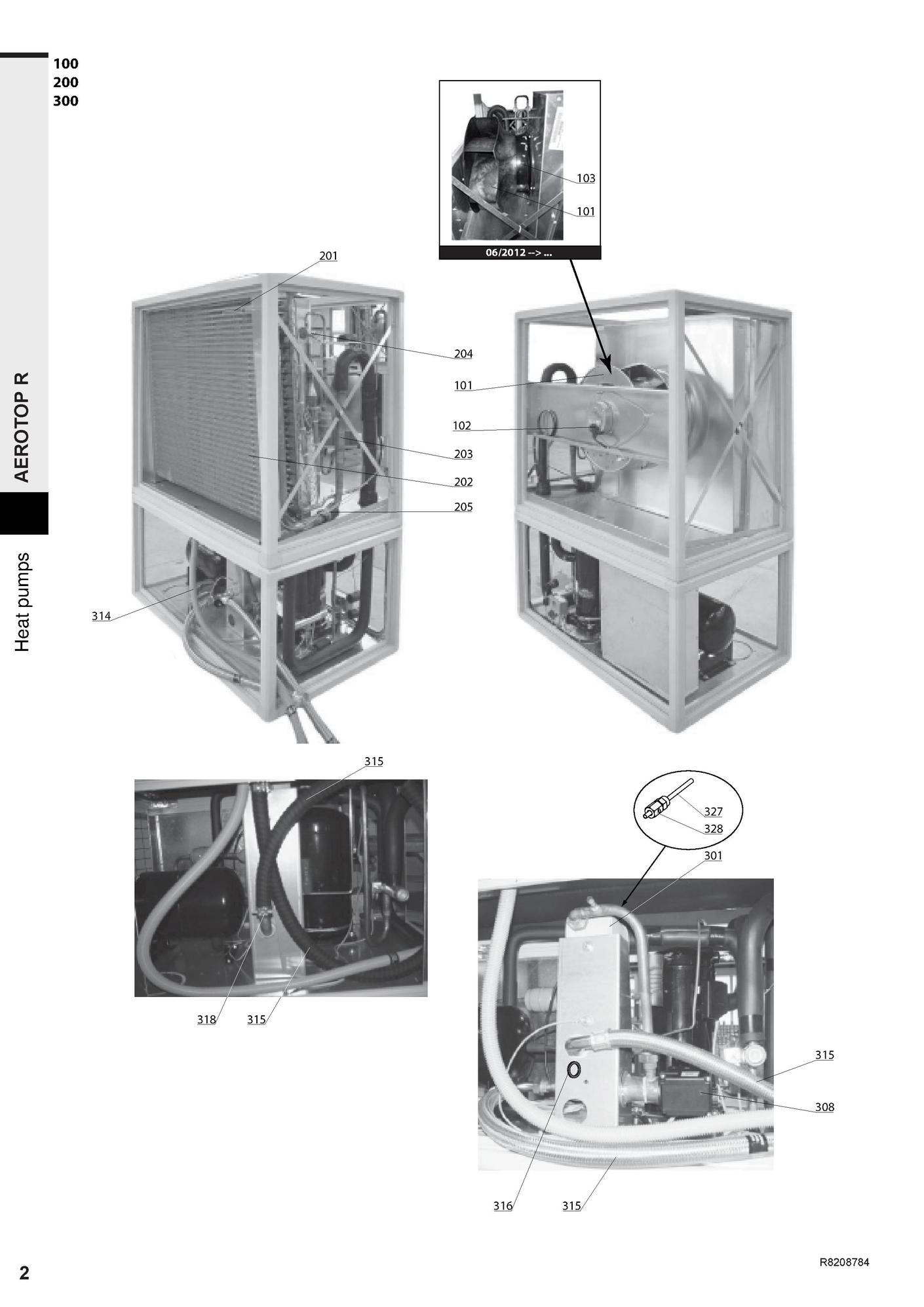 100
200
300

AEROTOP R

Heat pumps

103
101
06/2012 --> ...

201
204
101
102
203
202
205
314

315
318
315

327
328
301
315
308
316
315

2

R8208784