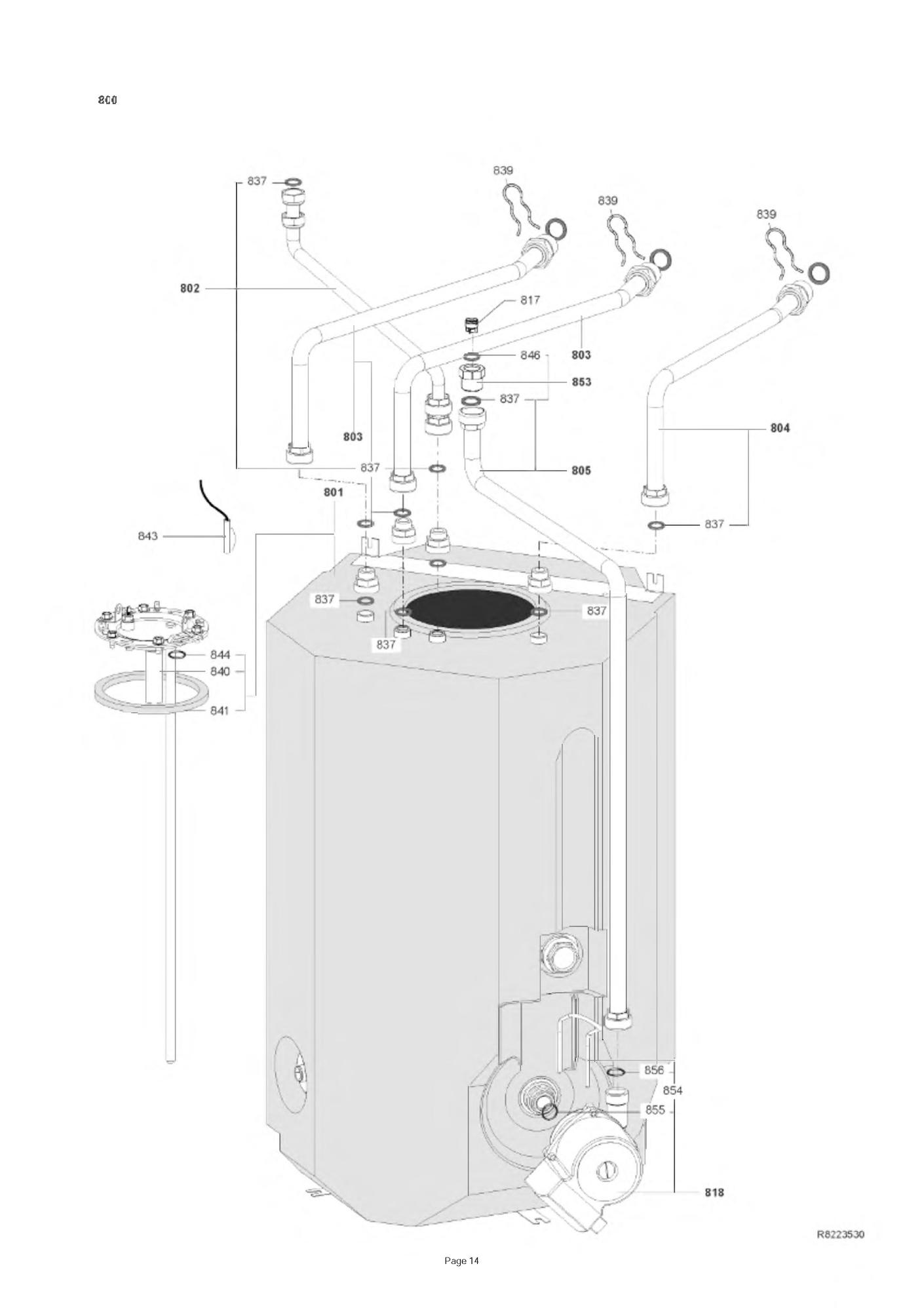 800

837
839
839
839
802
817
846
803
853
837
803
804
837
805
801
843
837
837
837
837
844
840
841
856
854
855
818

R8223530

Page 14