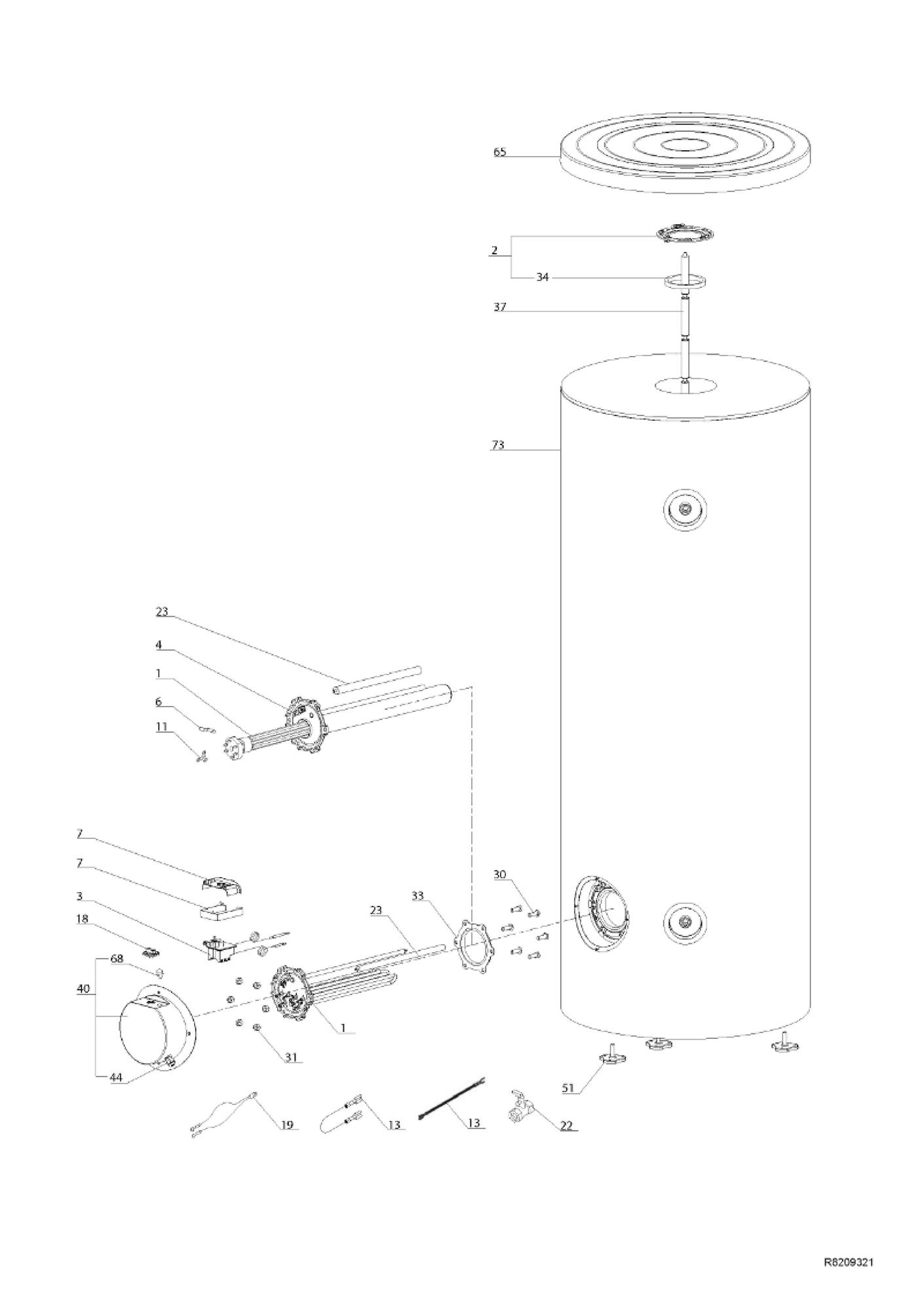 65

2

34

37

73

23

4

1

6

11

7

7

3

18

68

40

44

23

33

30

1

31

51

19

13

13

22

R8209321