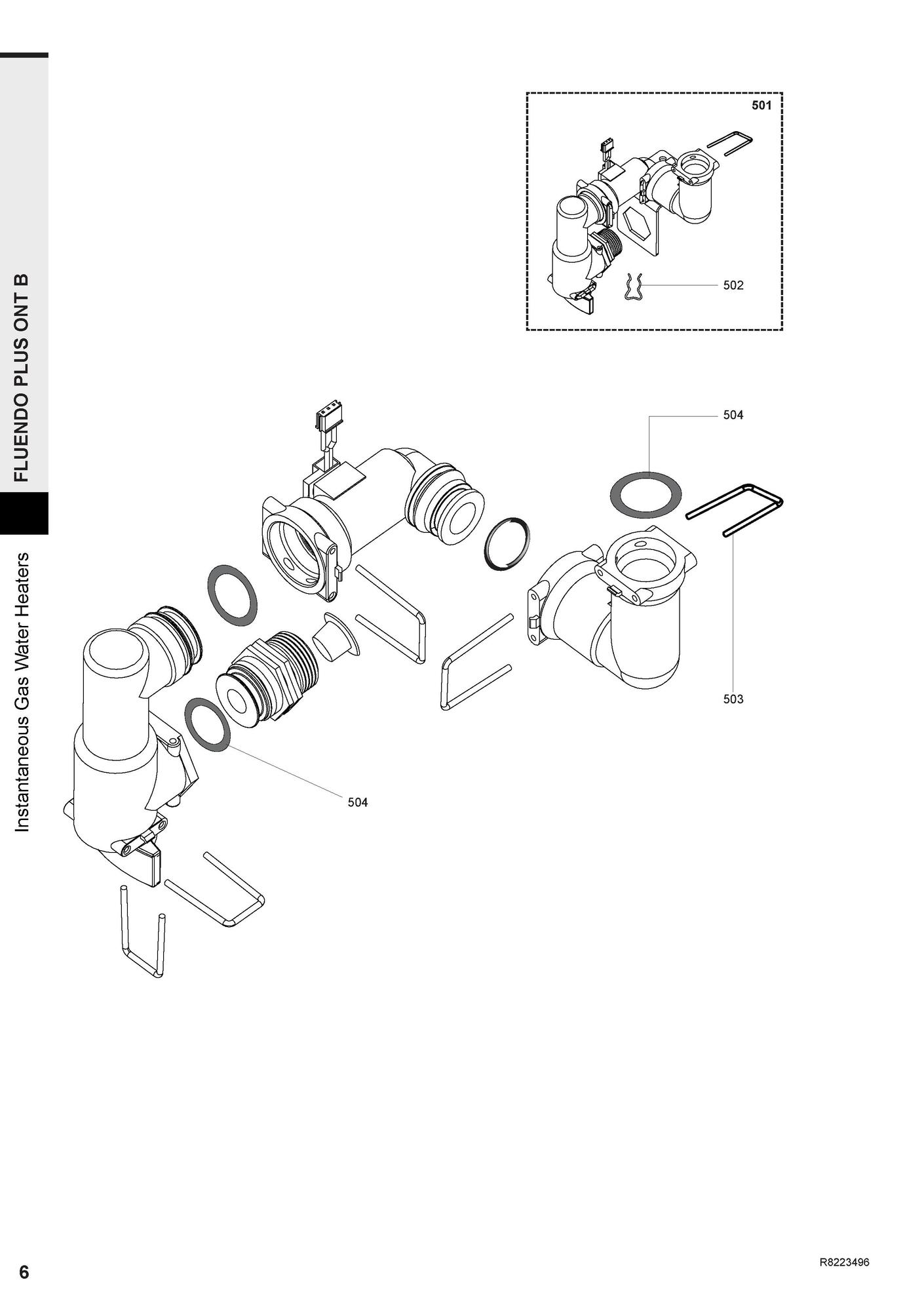 FLUENDO PLUS ONT B

Instantaneous Gas Water Heaters

501

502

504

503

504

6

R8223496