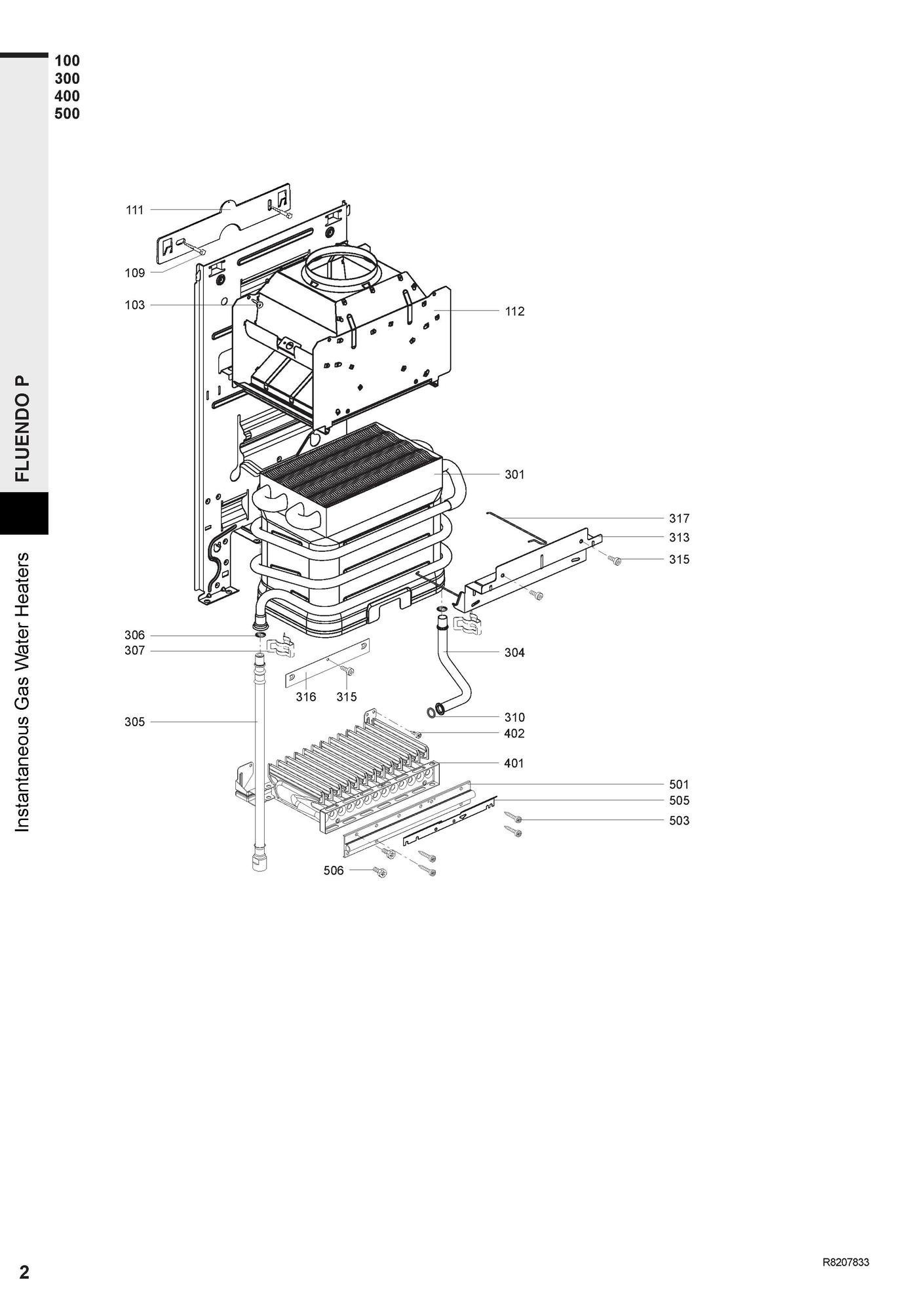 100
300
400
500

FLUENDO P

Instantaneous Gas Water Heaters

111
109
103
112
301
317
313
315
306
307
304
316
315
305
310
402
401
501
505
503
506

2

R8207833