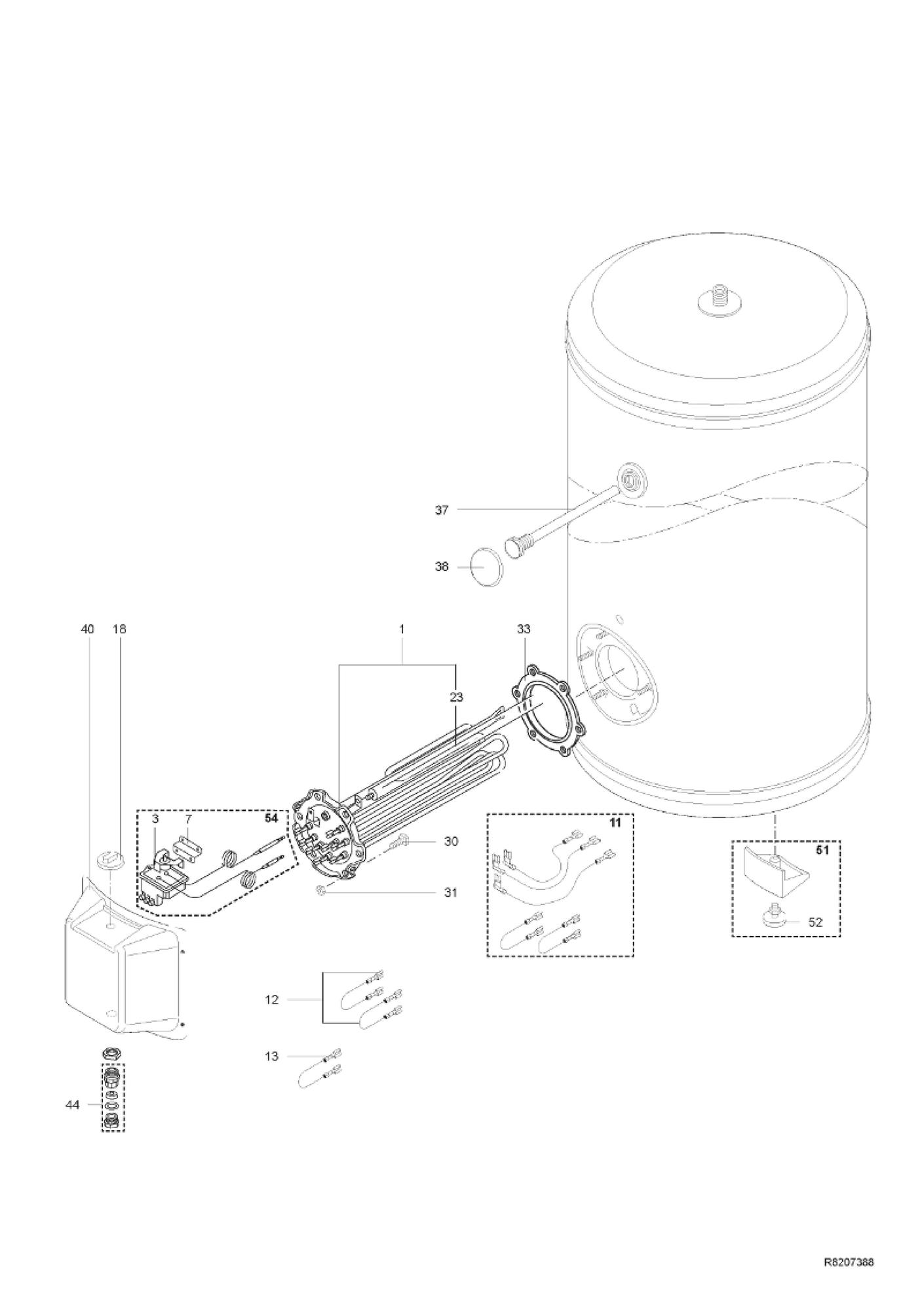 37

38

40 18

1

33

23

3 7 54

30

31

11

51

52

12

13

44

R8207388