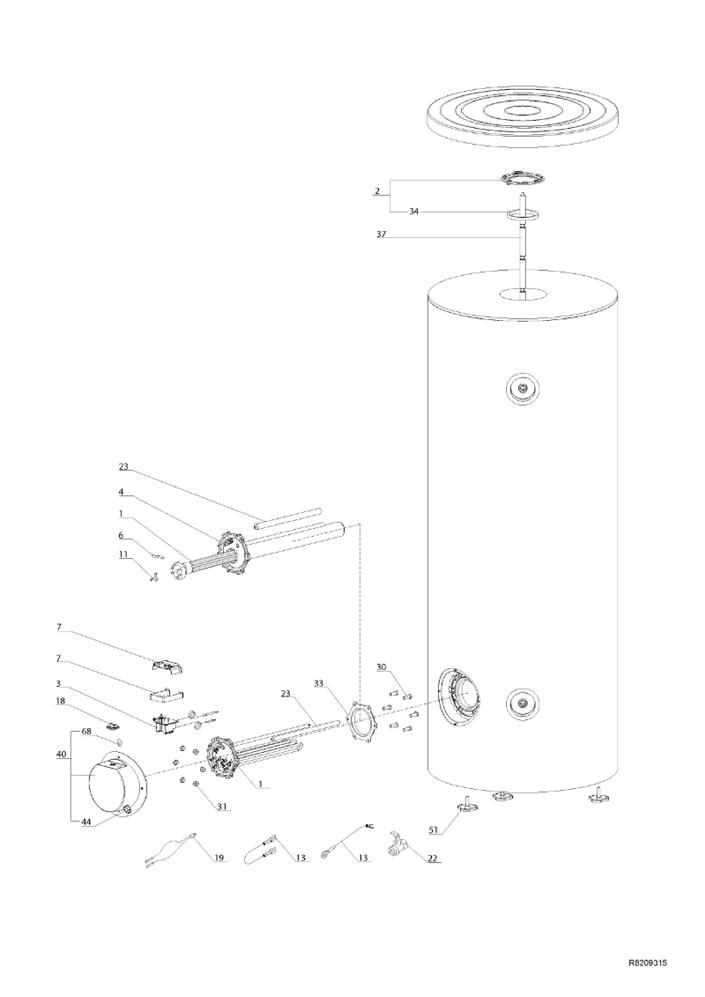 2
34
37
23
4
1
6
11
7
7
3
18
68
40
44
30
33
23
1
31
51
19
13
13
22
R8209315