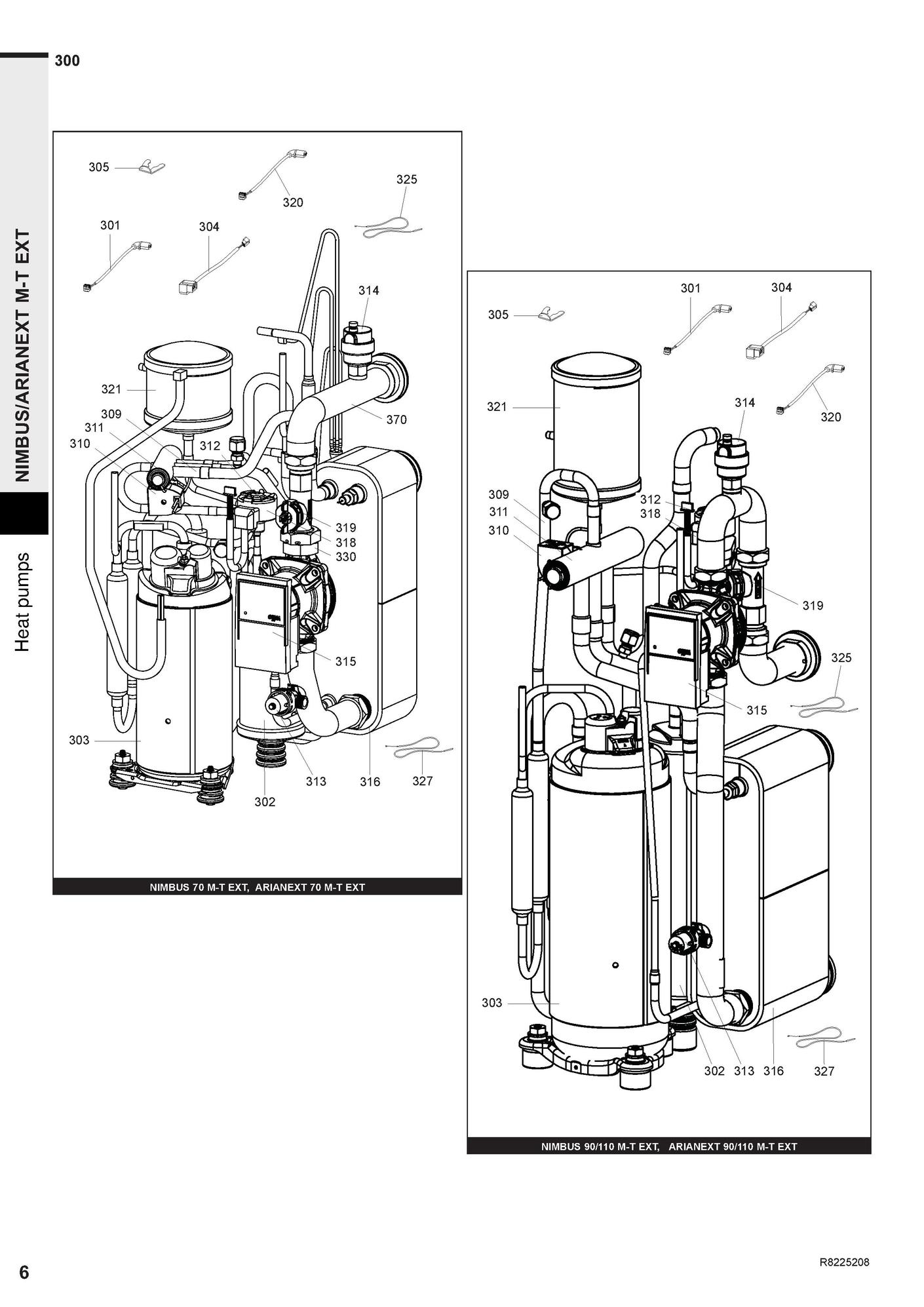 300

NIMBUS/ARIANEXT M-T EXT

Heat pumps

305
320
325
301
304
314
321
309
311
310
312
370
319
318
330
315
303
313
316
327
302

NIMBUS 70 M-T EXT, ARIANEXT 70 M-T EXT

301
304
305
321
314
320
309
311
310
312
318
319
325
315
303
302
313
316
327

NIMBUS 90/110 M-T EXT, ARIANEXT 90/110 M-T EXT

6

R8225208