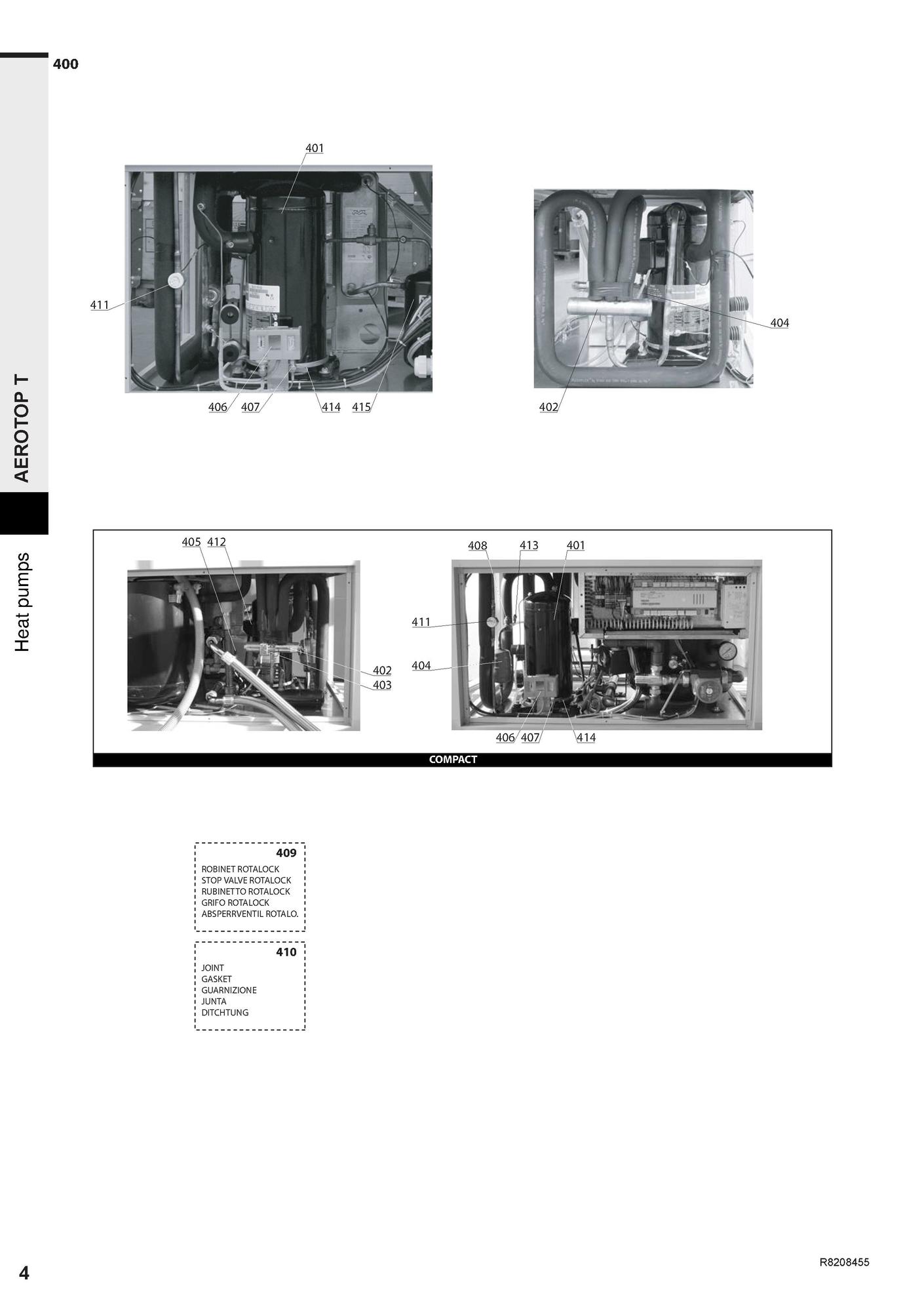 400

AEROTOP T

Heat pumps

401

411

406 407 414 415

404

402

405 412

402
403

408 413 401

411

404

406 407 414

COMPACT

409
ROBINET ROTALOCK
STOP VALVE ROTALOCK
RUBINETTO ROTALOCK
GRIFO ROTALOCK
ABSPERRVENTIL ROTALO.

410
JOINT
GASKET
GUARNIZIONE
JUNTA
DITCHTUNG

4

R8208455