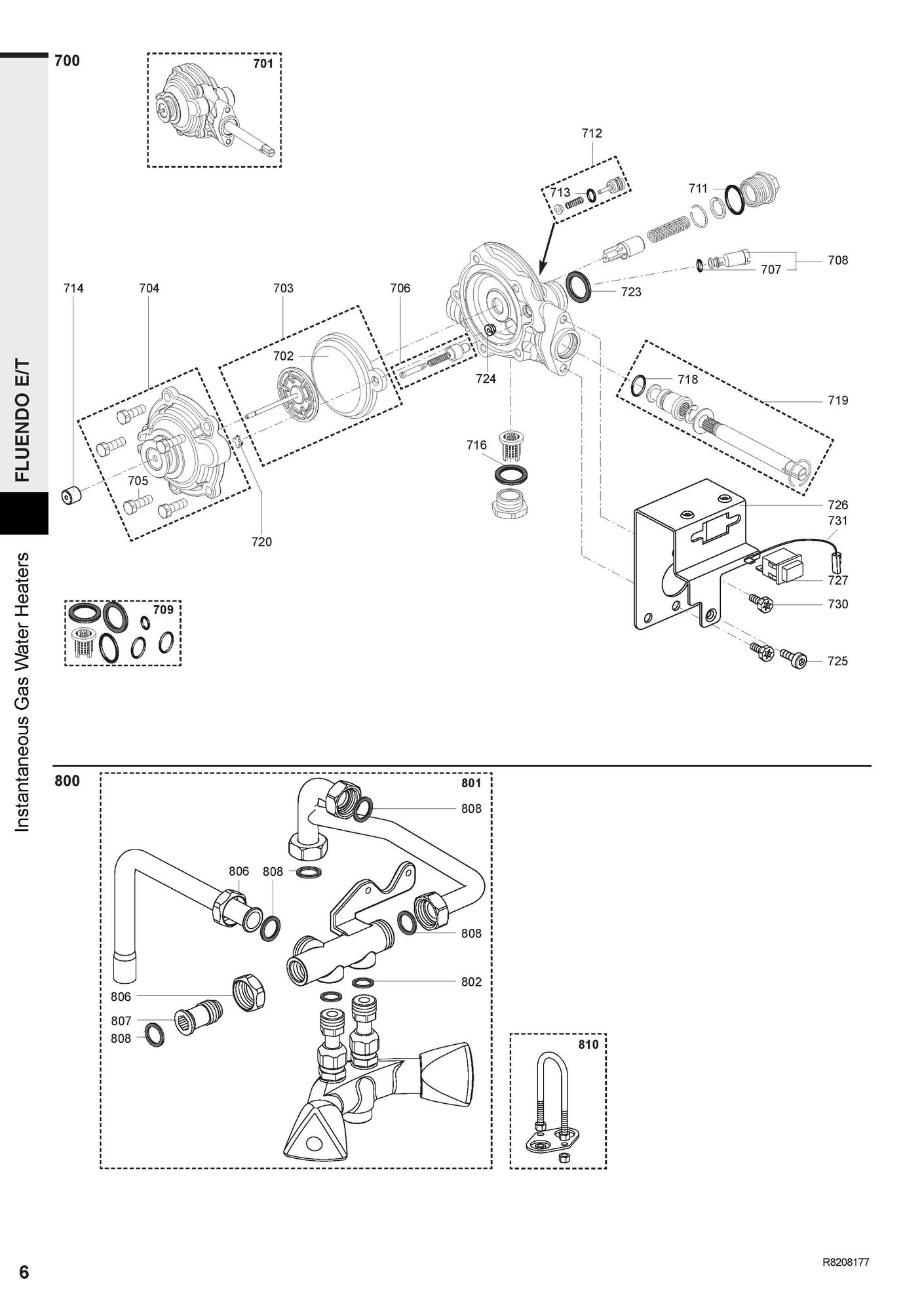 FLUENDO E/T

Instantaneous Gas Water Heaters

700

701

712

713

711

708

707

723

714

704

703

706

702

724

718

719

716

705

720

726

731

727

730

725

709

800

801

808

806

808

808

802

806

807

808

810

6

R8208177