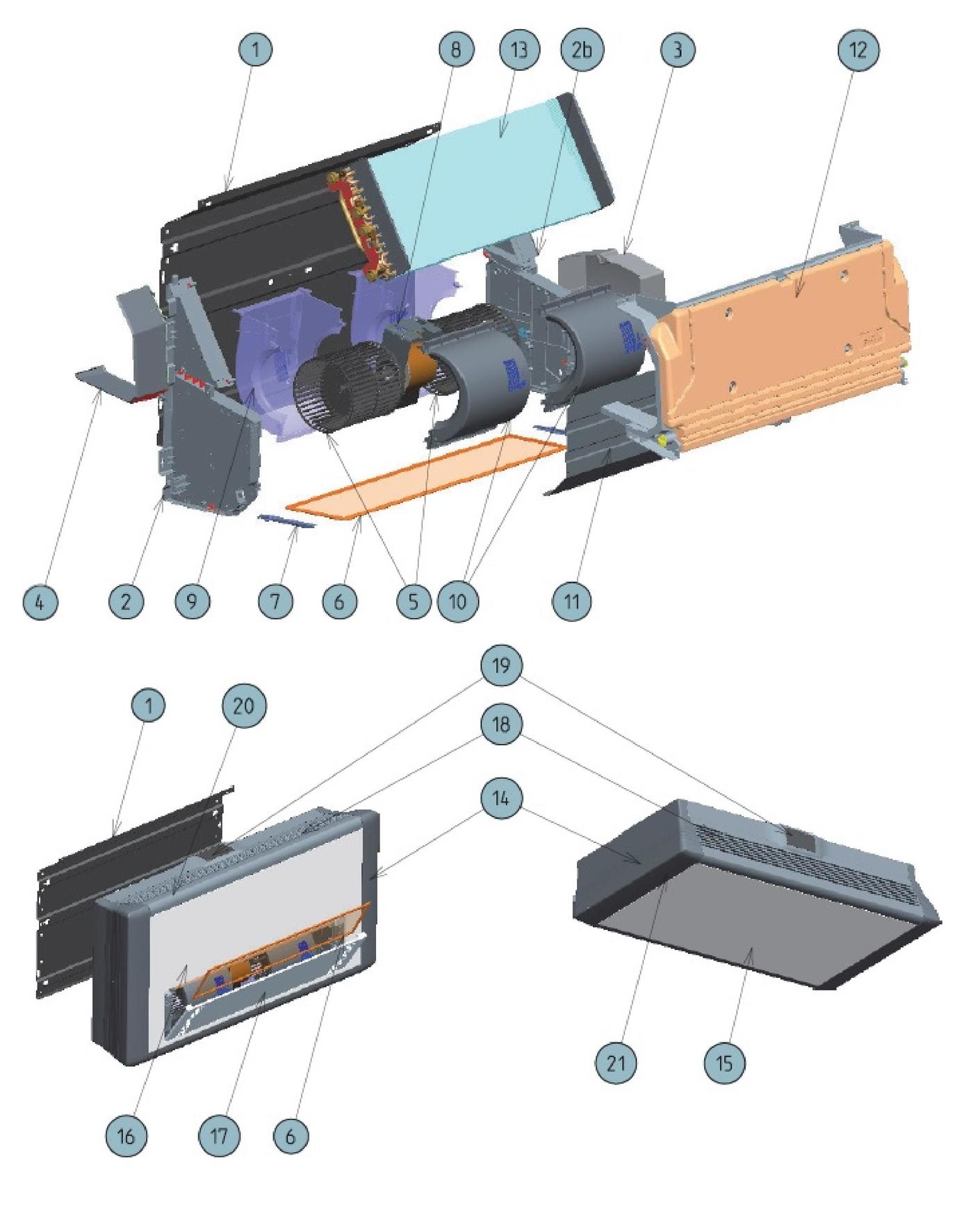 1
8
13
2b
3
12
4
2
9
7
6
5
10
11
19
1
20
18
14
21
15
16
17
6