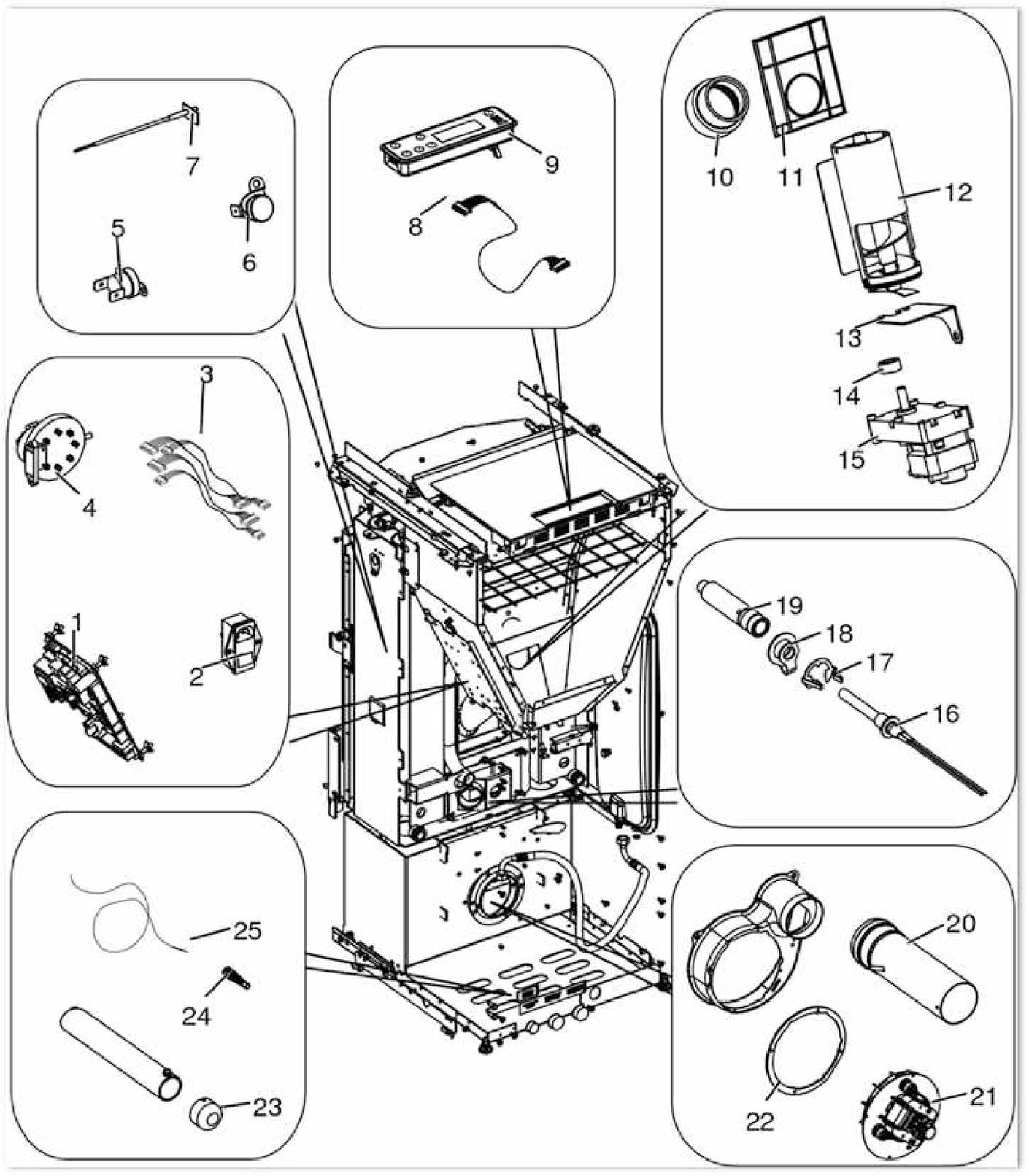 7
6
5
9
8
10
11
12
13
14
15
3
4
1
2
19
18
17
16
25
24
23
20
22
21