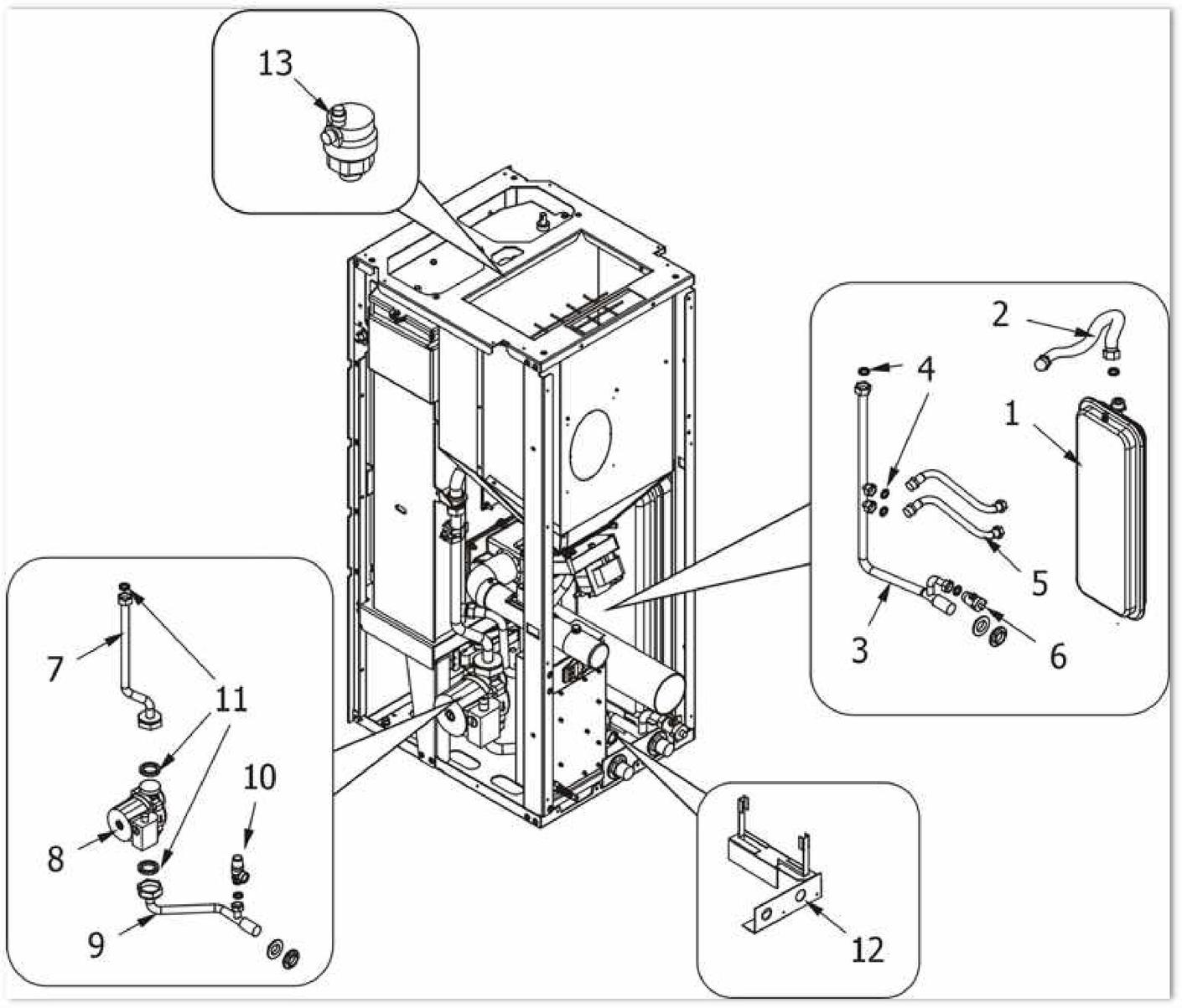 13

2
4
1
5
3
6

7
11
10
8
9

12