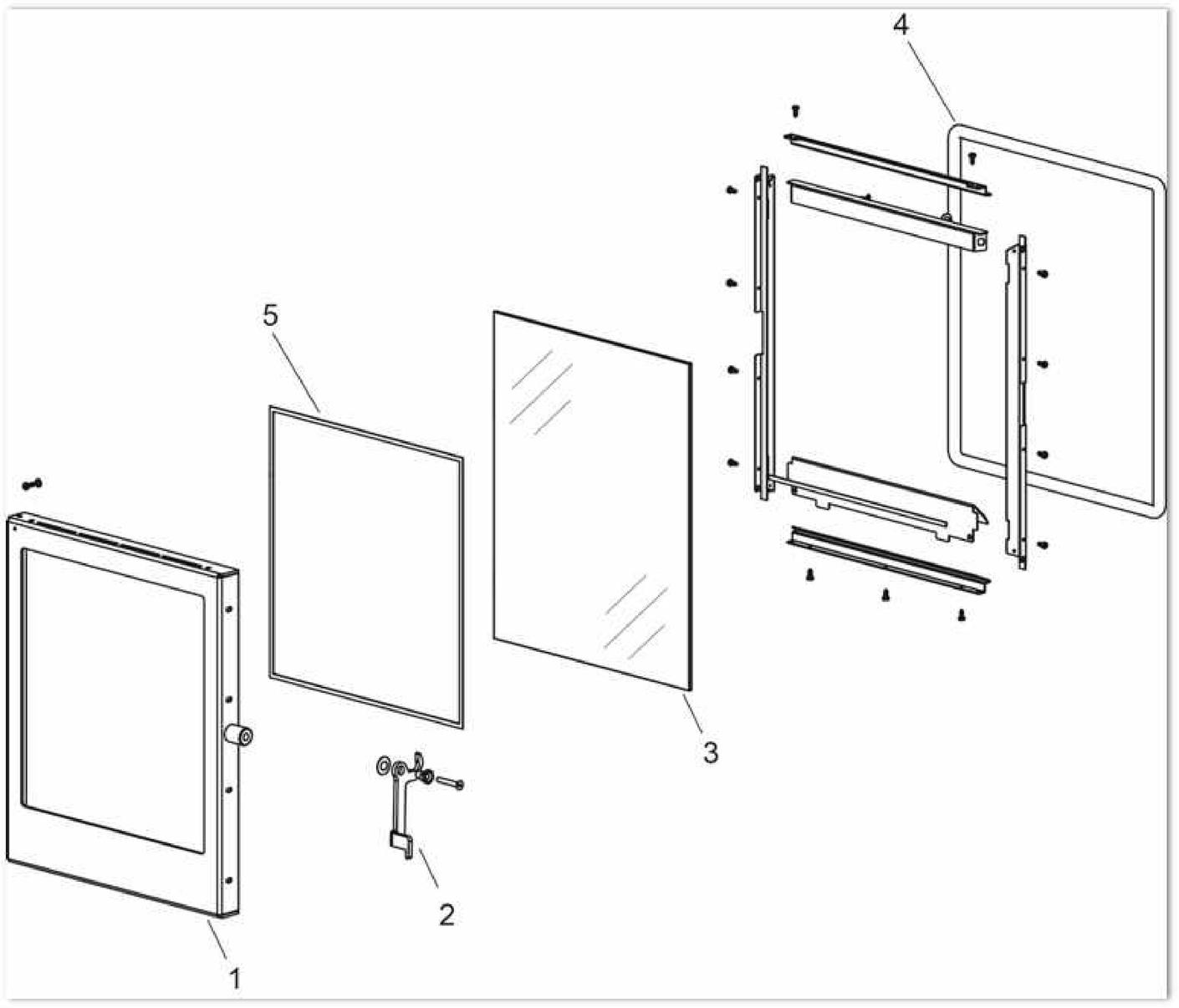 4
5
3
2
1