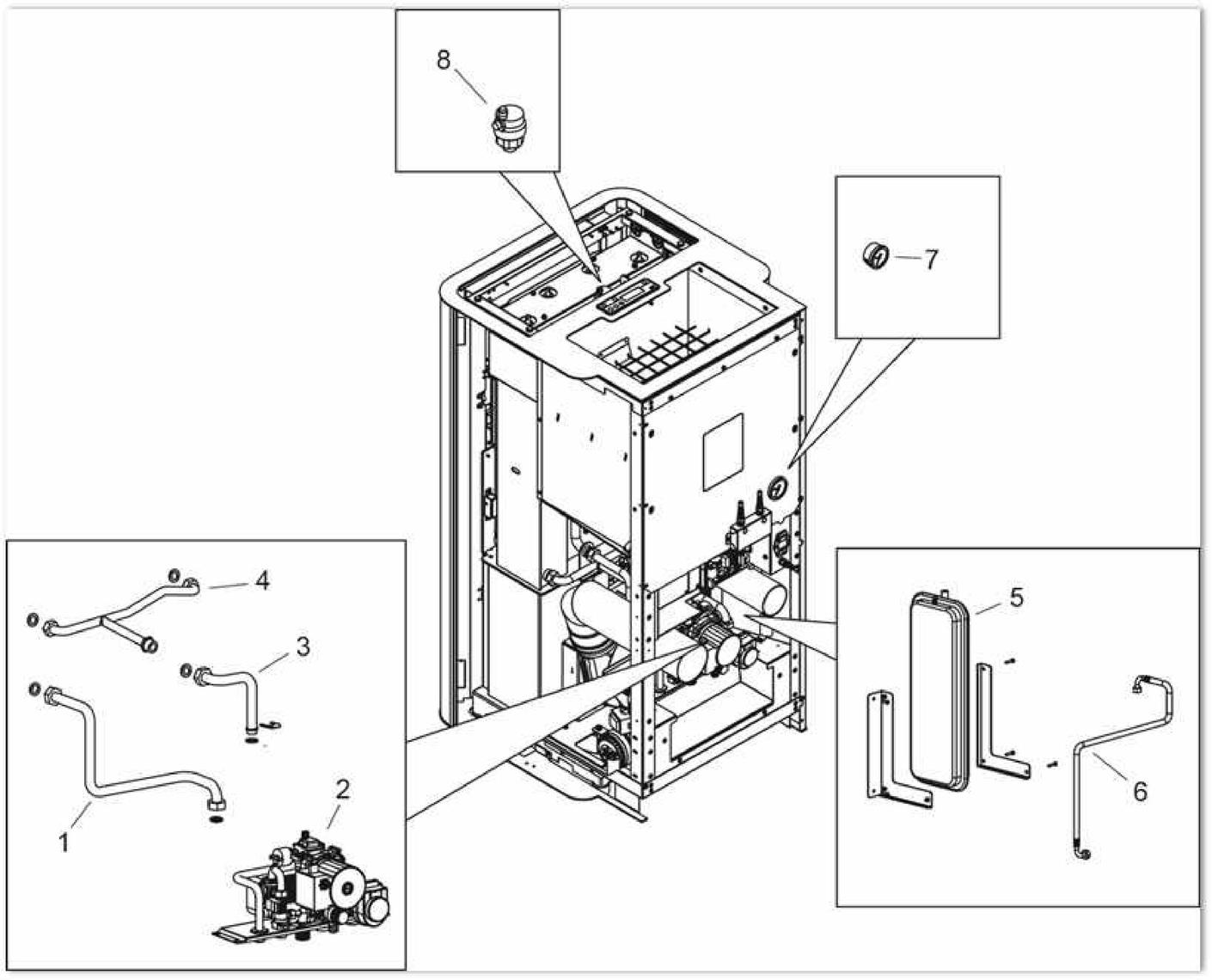 8

7

4

3

1

2

5

6