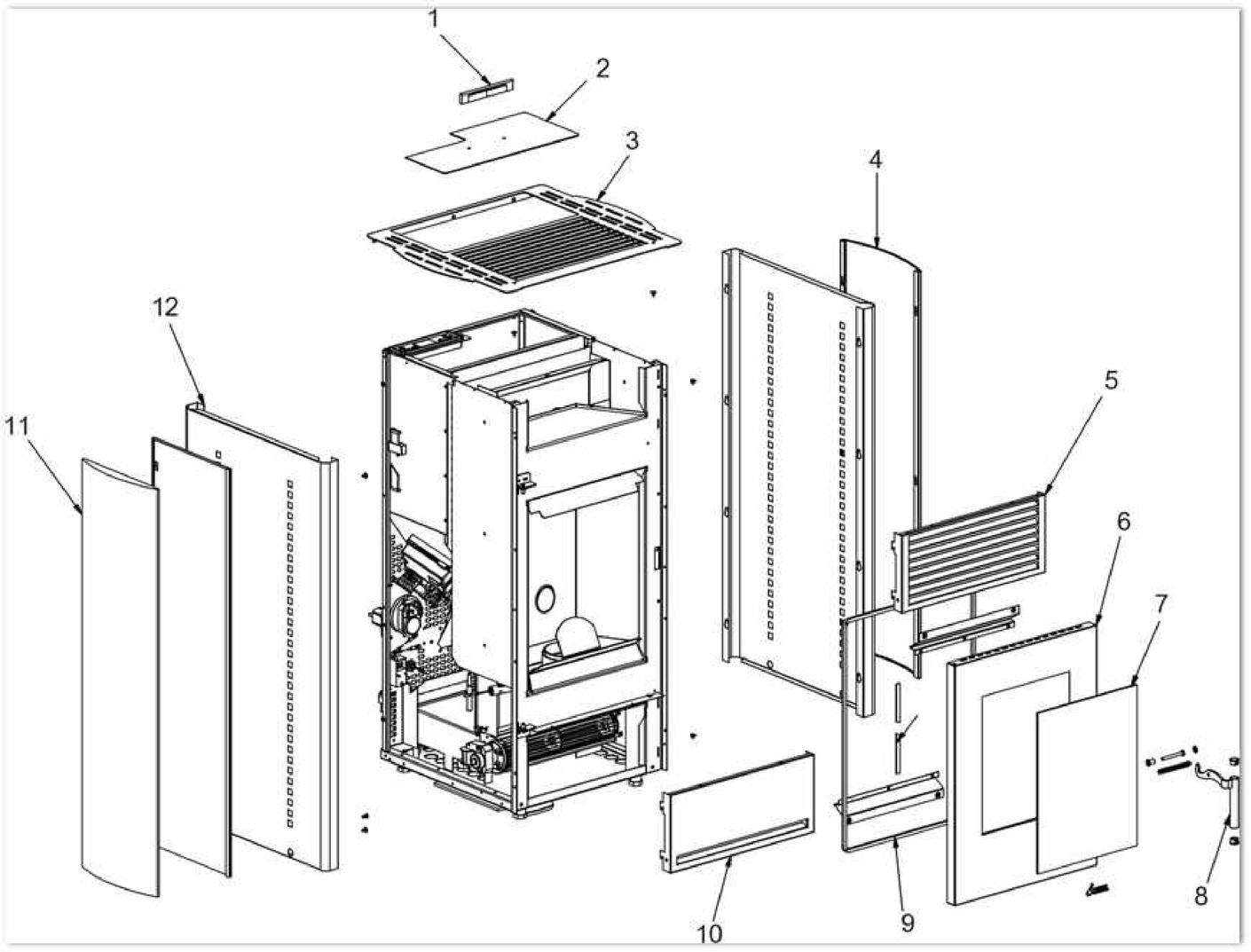 1
2
3
4
12
11
5
6
7
8
9
10