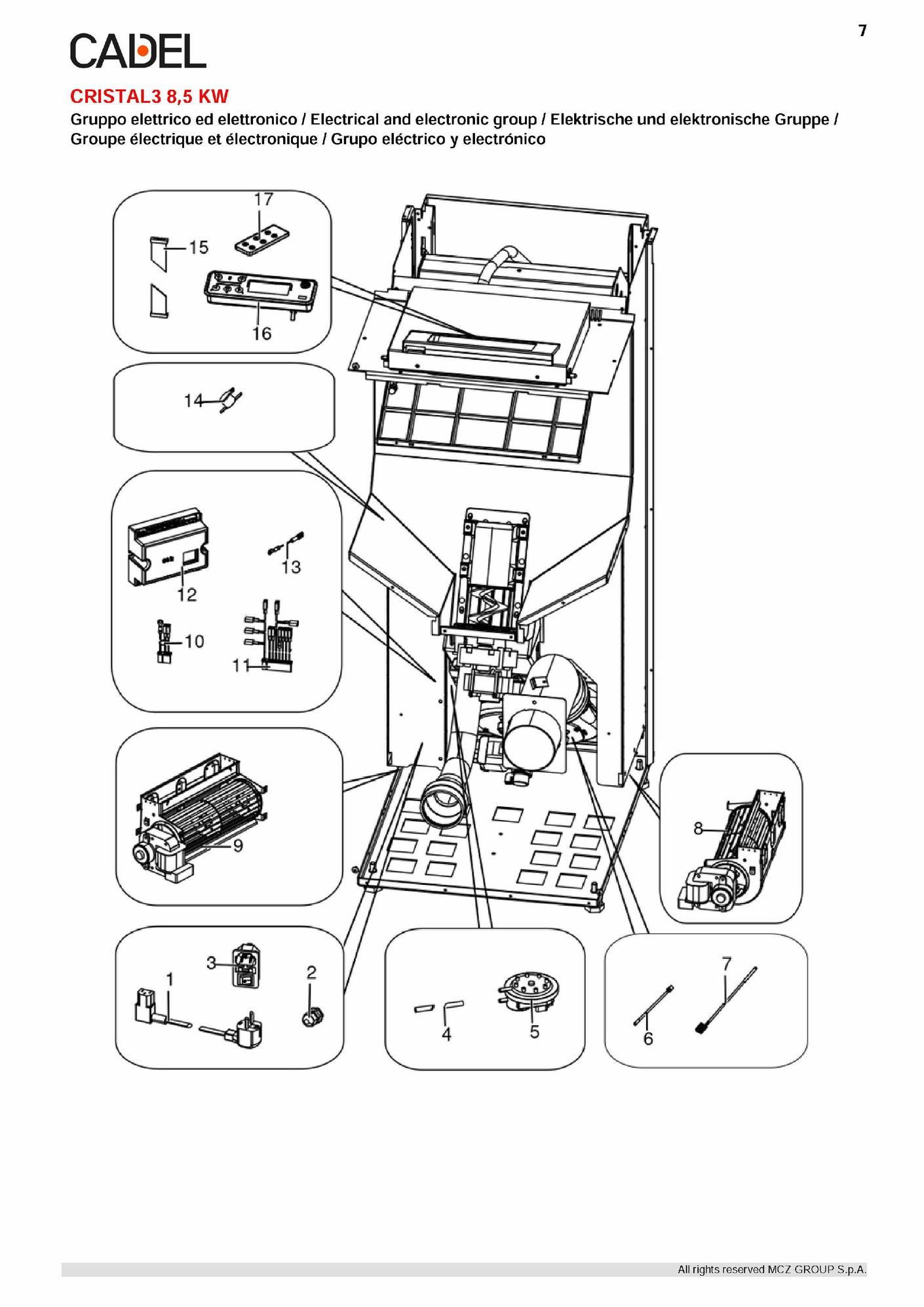 7

CADEL

CRISTAL3 8,5 KW

Gruppo elettrico ed elettronico / Electrical and electronic group / Elektrische und elektronische Gruppe / Groupe électrique et électronique / Grupo eléctrico y electrónico

17
15
16
14
12
13
10
11
9
8
3
1
2
4
5
7
6

All rights reserved MCZ GROUP S.p.A.