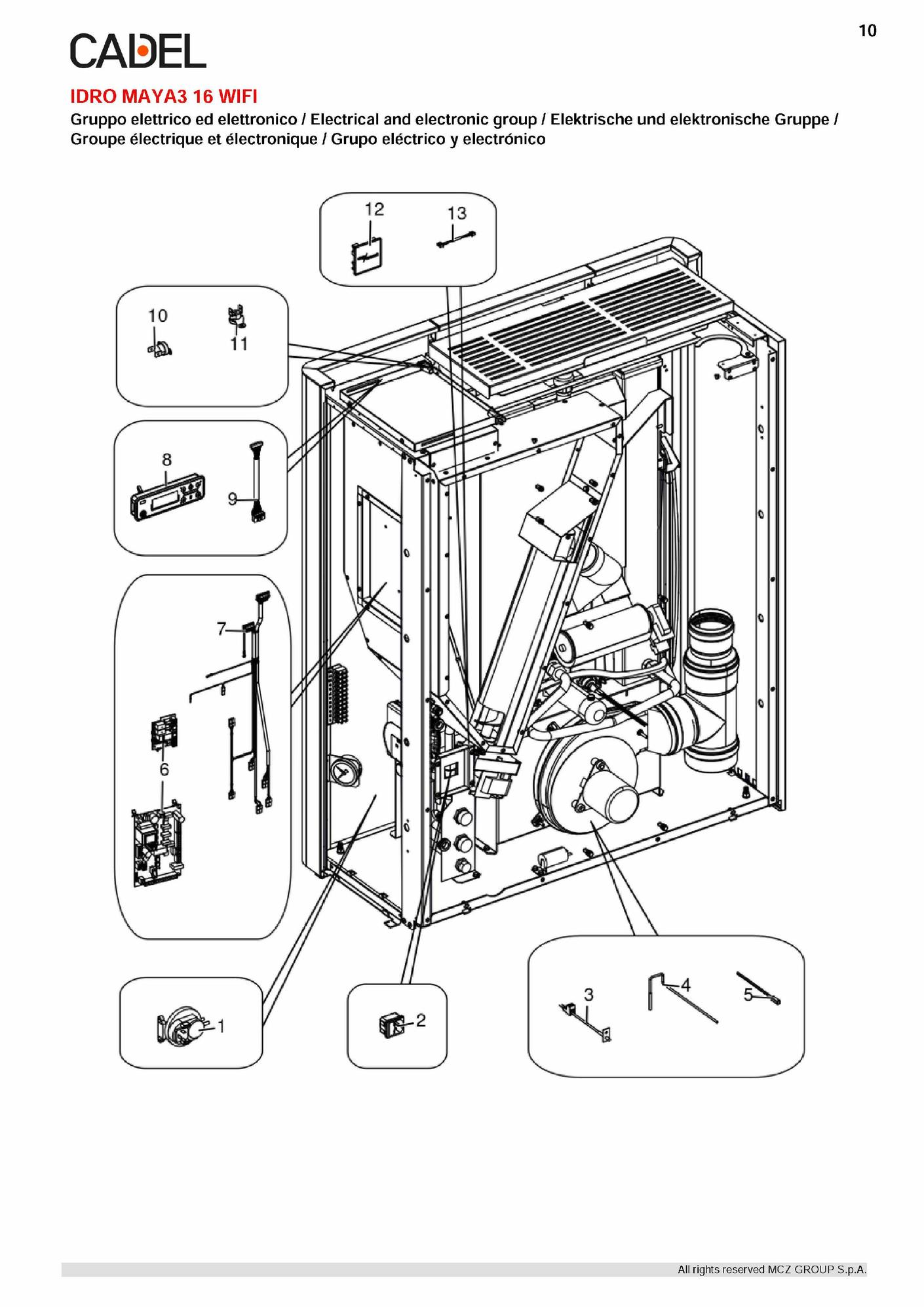 10

CADEL

IDRO MAYA3 16 WIFI

Gruppo elettrico ed elettronico / Electrical and electronic group / Elektrische und elektronische Gruppe / Groupe électrique et électronique / Grupo eléctrico y electrónico

12
13
10
11
8
9
7
6
1
2
3
4
5

All rights reserved MCZ GROUP S.p.A.