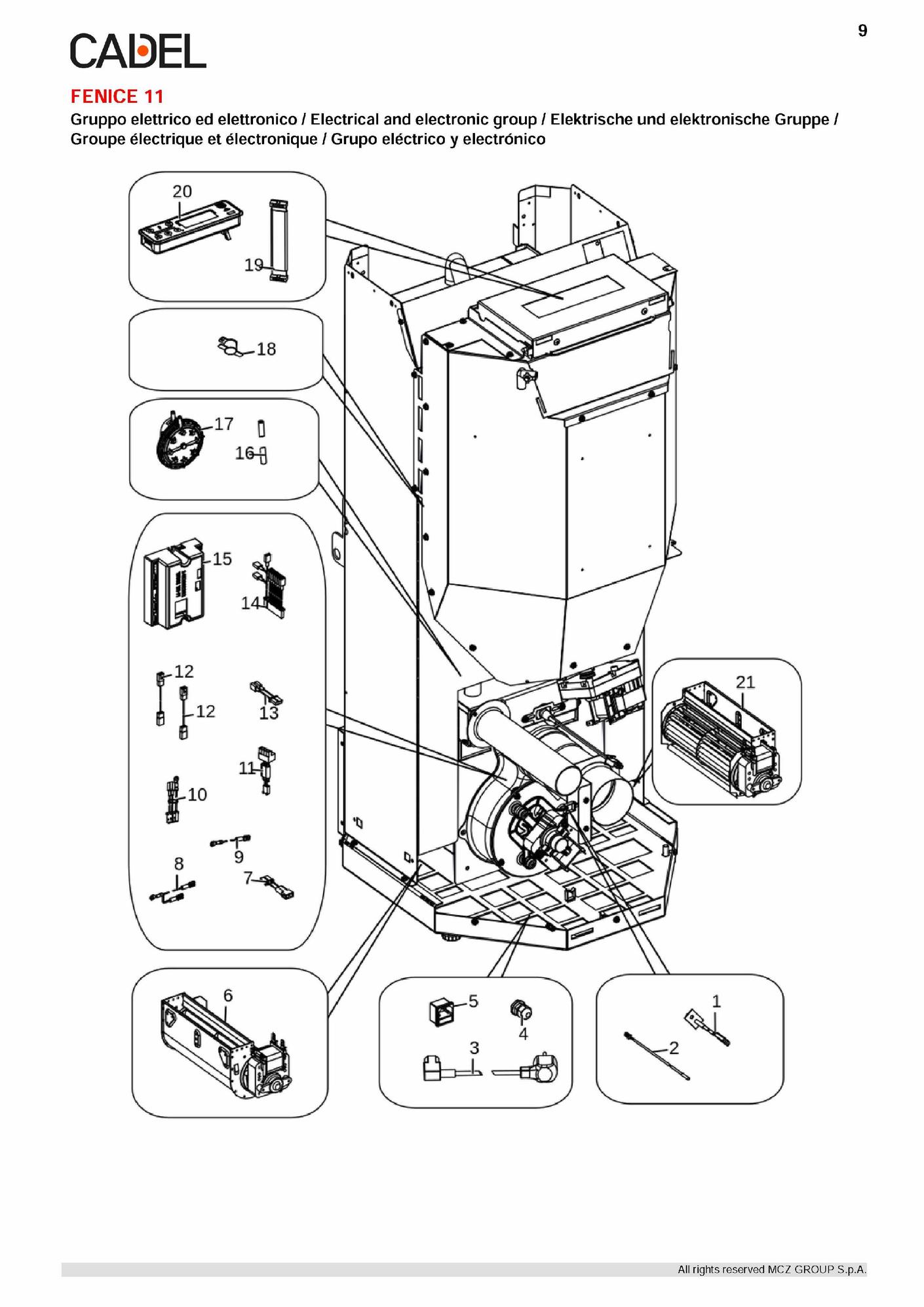 9

CADEL

FENICE 11

Gruppo elettrico ed elettronico / Electrical and electronic group / Elektrische und elektronische Gruppe / Groupe électrique et électronique / Grupo eléctrico y electrónico

20
19
18
17
16
15
14
12
12
13
11
10
9
8
7
21
6
5
4
3
1
2

All rights reserved MCZ GROUP S.p.A.