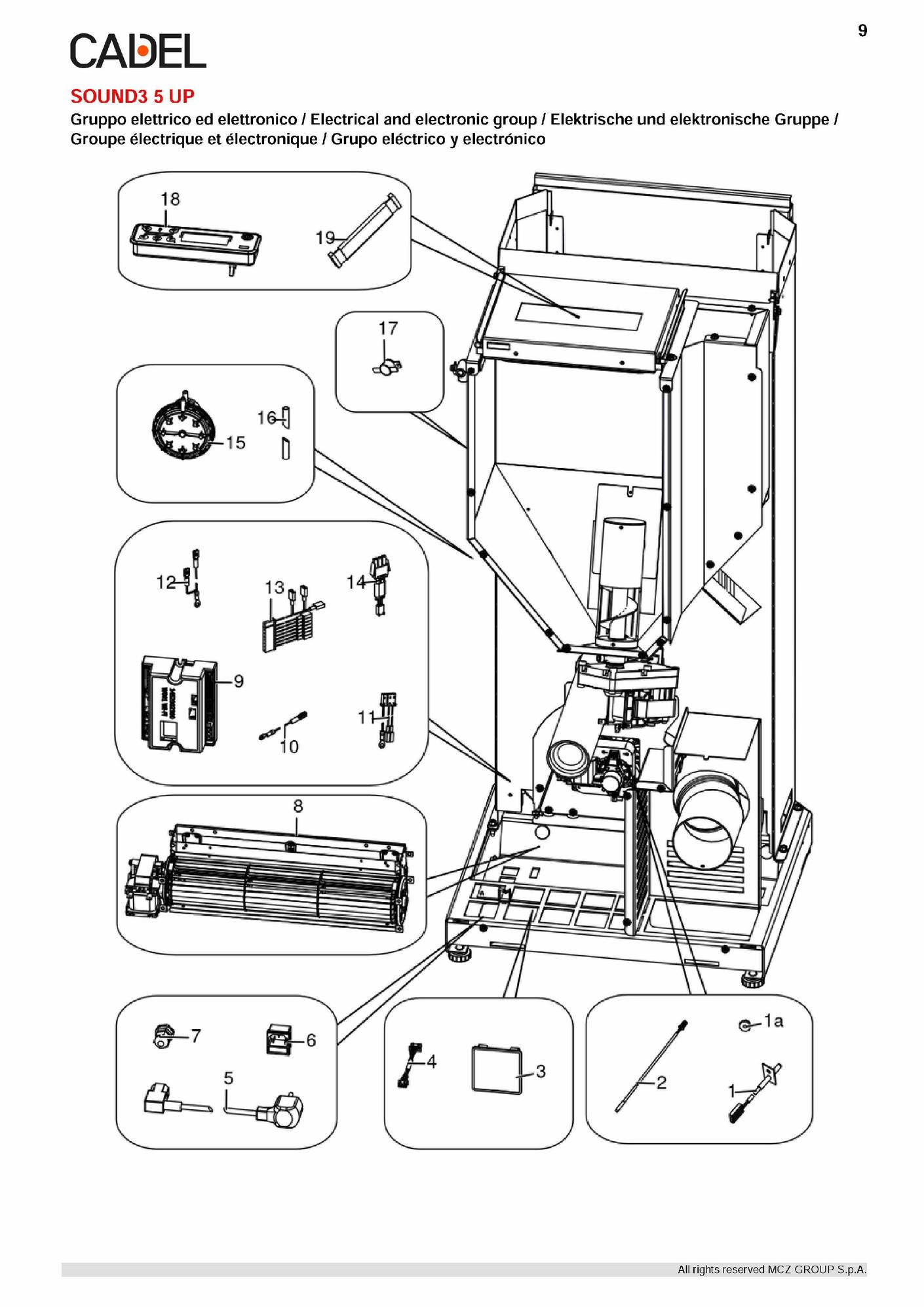 9

CADEL

SOUND3 5 UP

Gruppo elettrico ed elettronico / Electrical and electronic group / Elektrische und elektronische Gruppe / Groupe électrique et électronique / Grupo eléctrico y electrónico

18
19
17
16
15
12
13
14
9
10
11
8
7
6
5
4
3
1a
2
1

All rights reserved MCZ GROUP S.p.A.