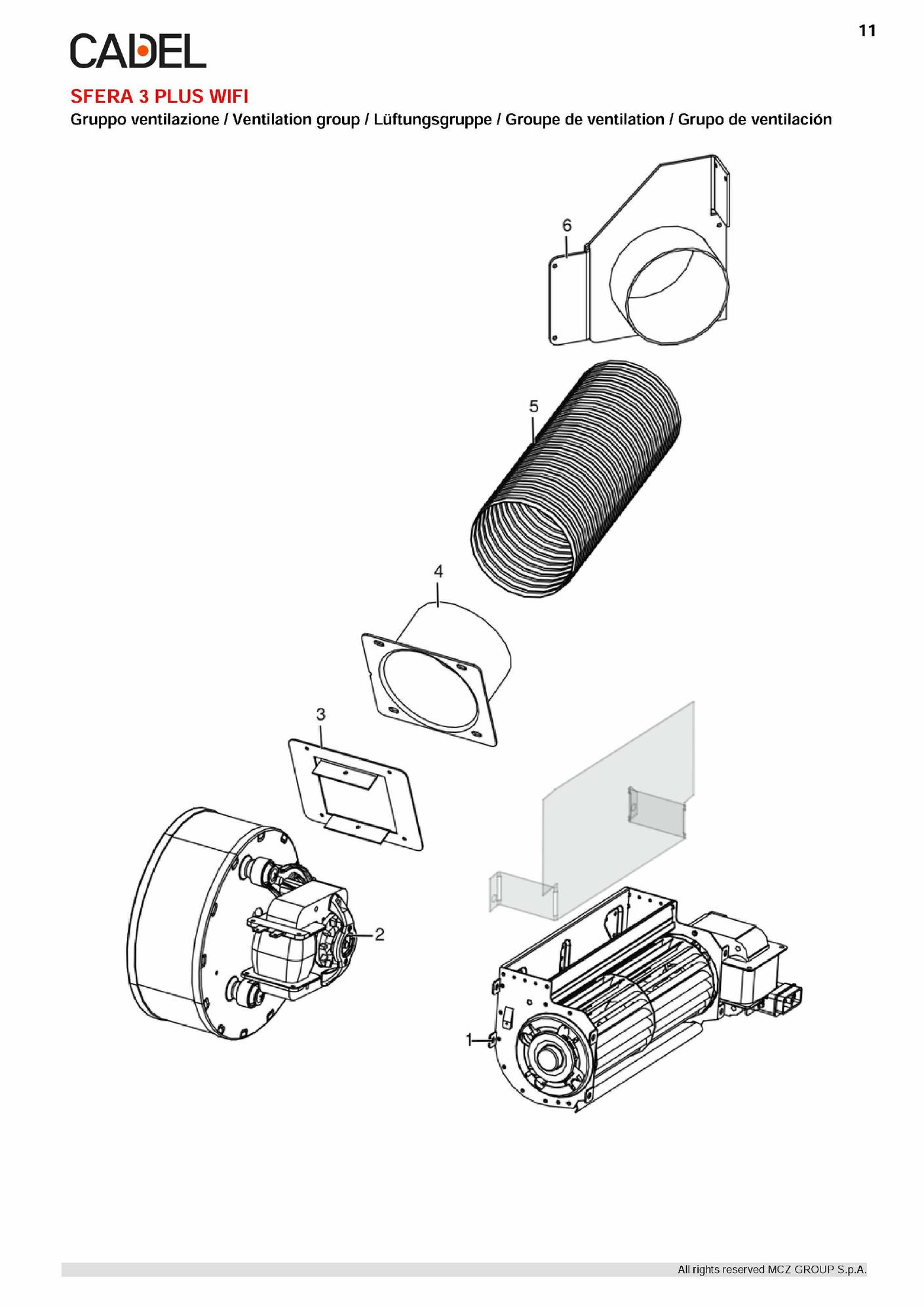 11

CADEL

SFERA 3 PLUS WIFI

Gruppo ventilazione / Ventilation group / Lüftungsgruppe / Groupe de ventilation / Grupo de ventilación

6

5

4

3

2

1

All rights reserved MCZ GROUP S.p.A.