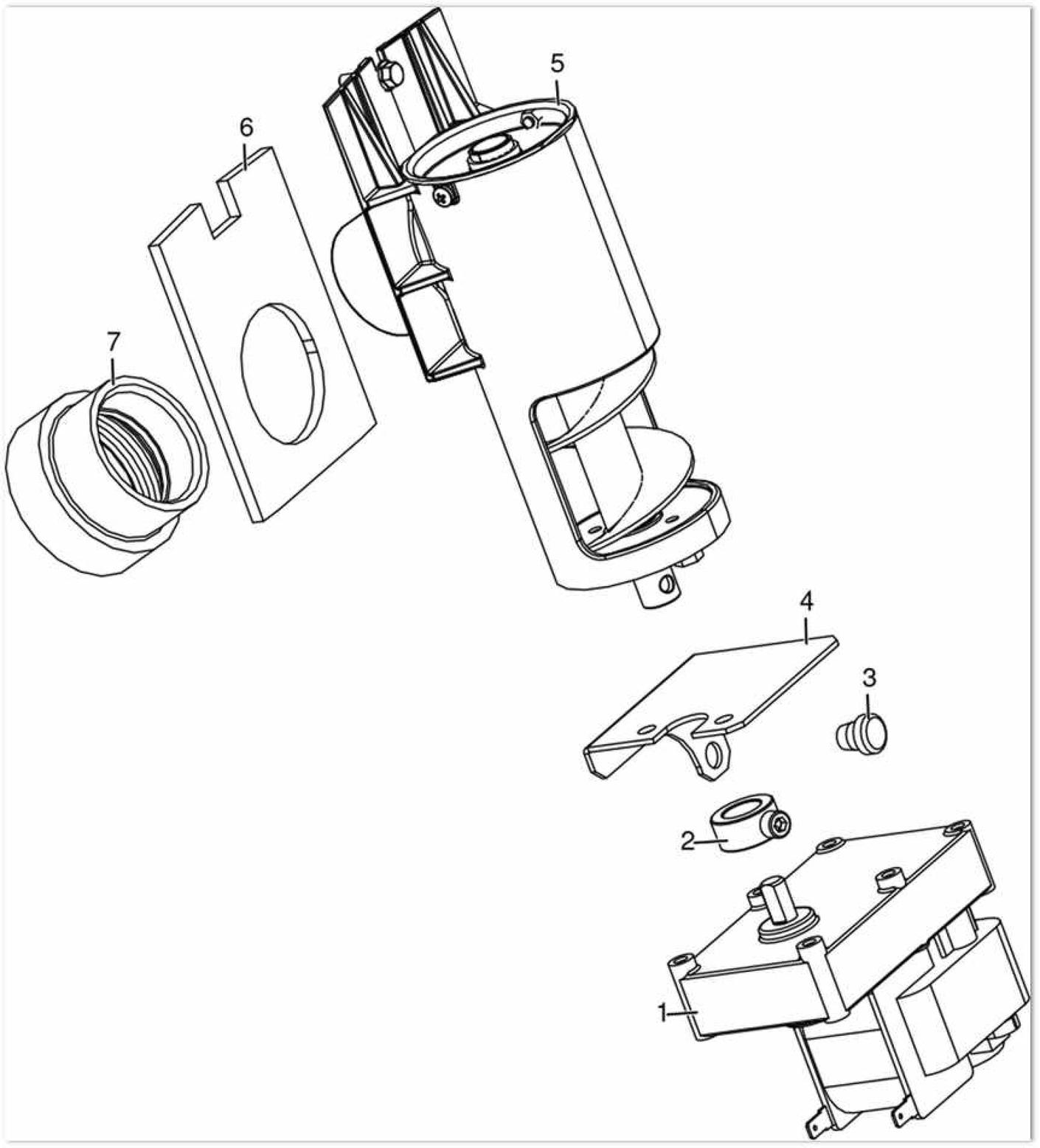 5
6
7
4
3
2
1