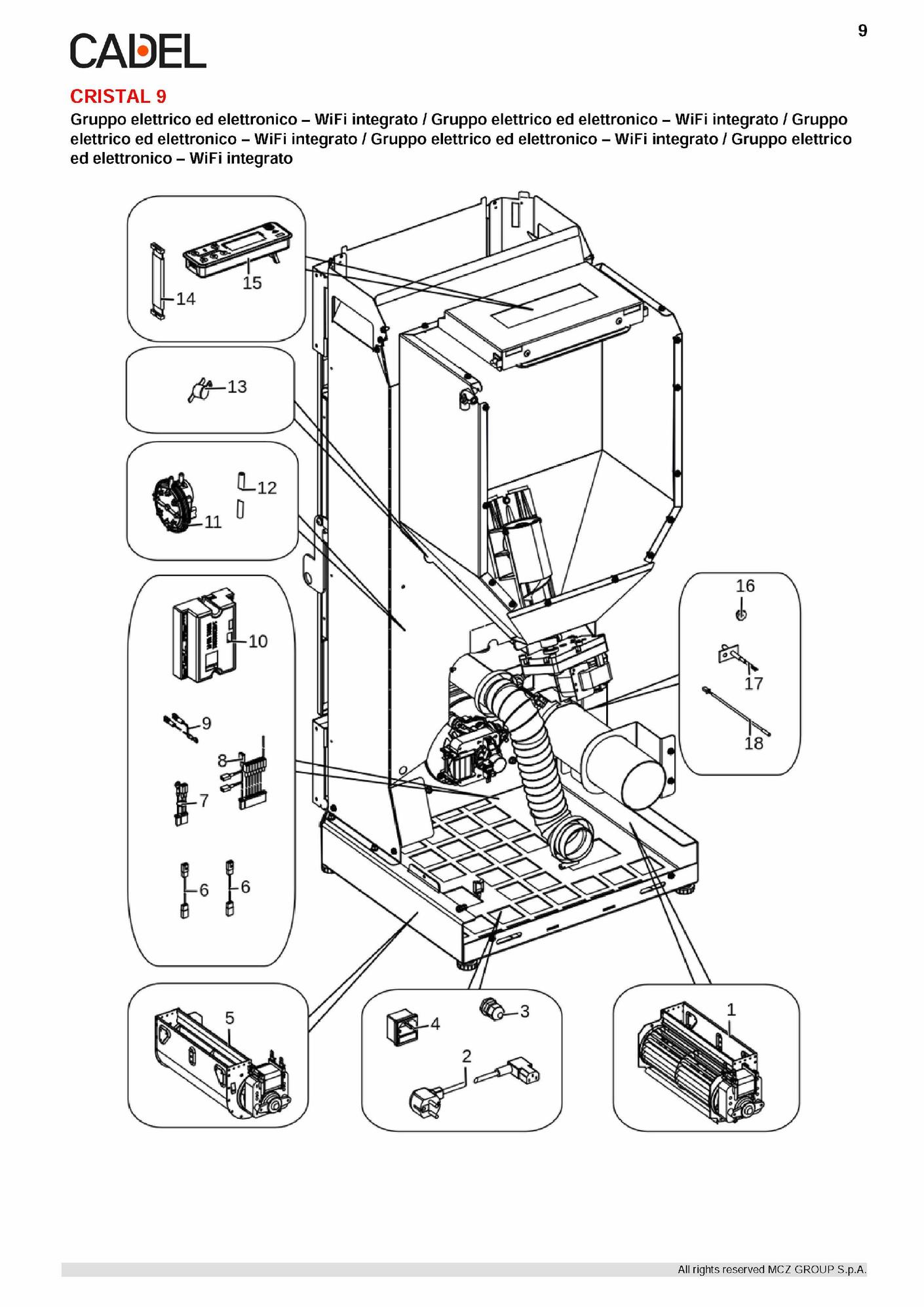 9

CADEL

CRISTAL 9

Gruppo elettrico ed elettronico – WiFi integrato / Gruppo elettrico ed elettronico – WiFi integrato / Gruppo elettrico ed elettronico – WiFi integrato / Gruppo elettrico ed elettronico – WiFi integrato / Gruppo elettrico ed elettronico – WiFi integrato

15
14
13
12
11
10
9
8
7
6
6
16
17
18
5
4
3
2
1

All rights reserved MCZ GROUP S.p.A.