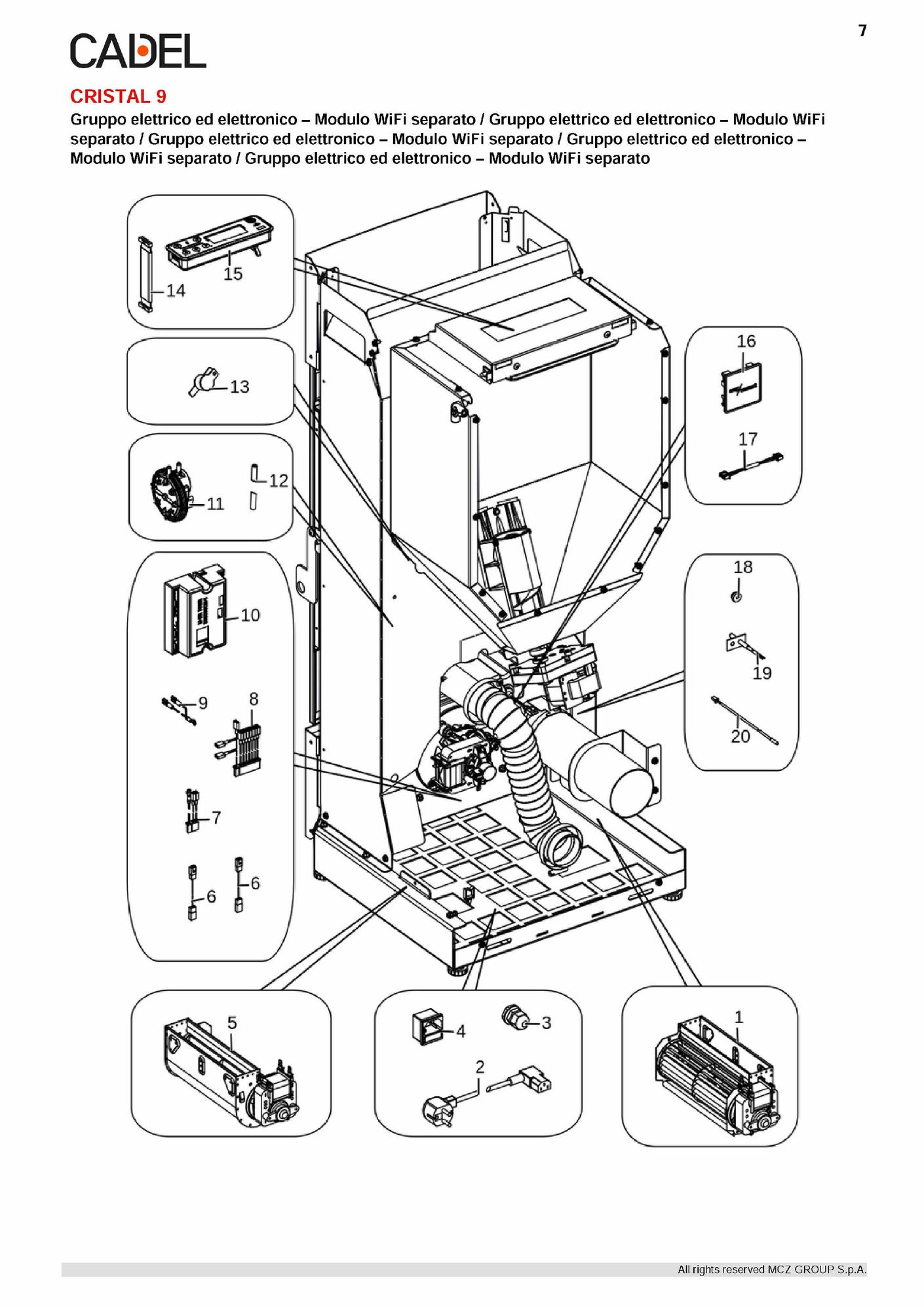 7

CADEL

CRISTAL 9

Gruppo elettrico ed elettronico – Modulo WiFi separato / Gruppo elettrico ed elettronico – Modulo WiFi separato / Gruppo elettrico ed elettronico – Modulo WiFi separato / Gruppo elettrico ed elettronico – Modulo WiFi separato / Gruppo elettrico ed elettronico – Modulo WiFi separato

15
14
13
12
11
10
9
8
7
6
6
16
17
18
19
20
5
4
3
2
1

All rights reserved MCZ GROUP S.p.A.