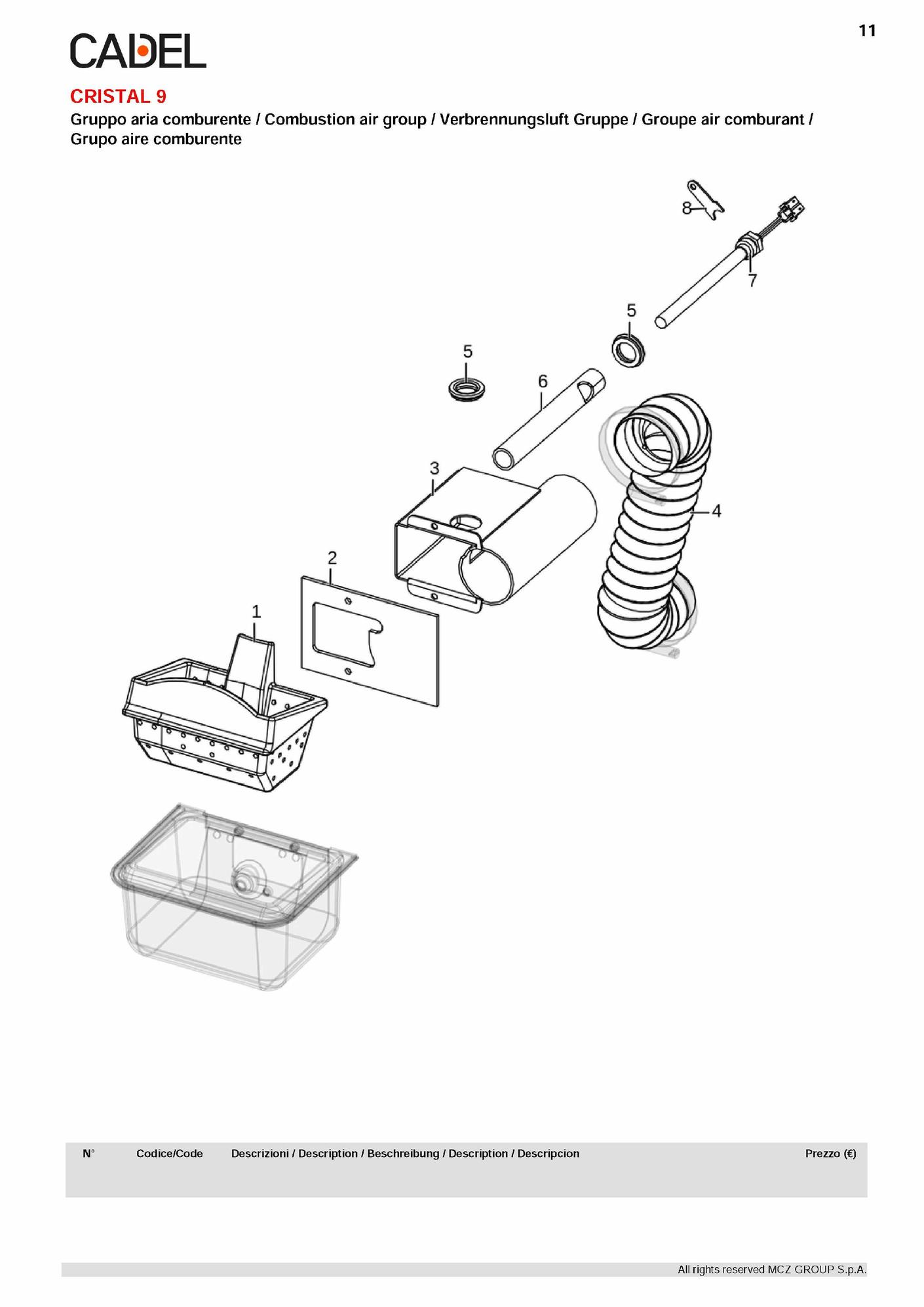 11

CADEL

CRISTAL 9

Gruppo aria comburente / Combustion air group / Verbrennungsluft Gruppe / Groupe air comburant / Grupo aire comburente

8
7
5
5
6
3
4
2
1

| N° | Codice/Code | Descrizioni / Description / Beschreibung / Description / Descripcion | Prezzo (€) |
|---|---|---|---|

All rights reserved MCZ GROUP S.p.A.