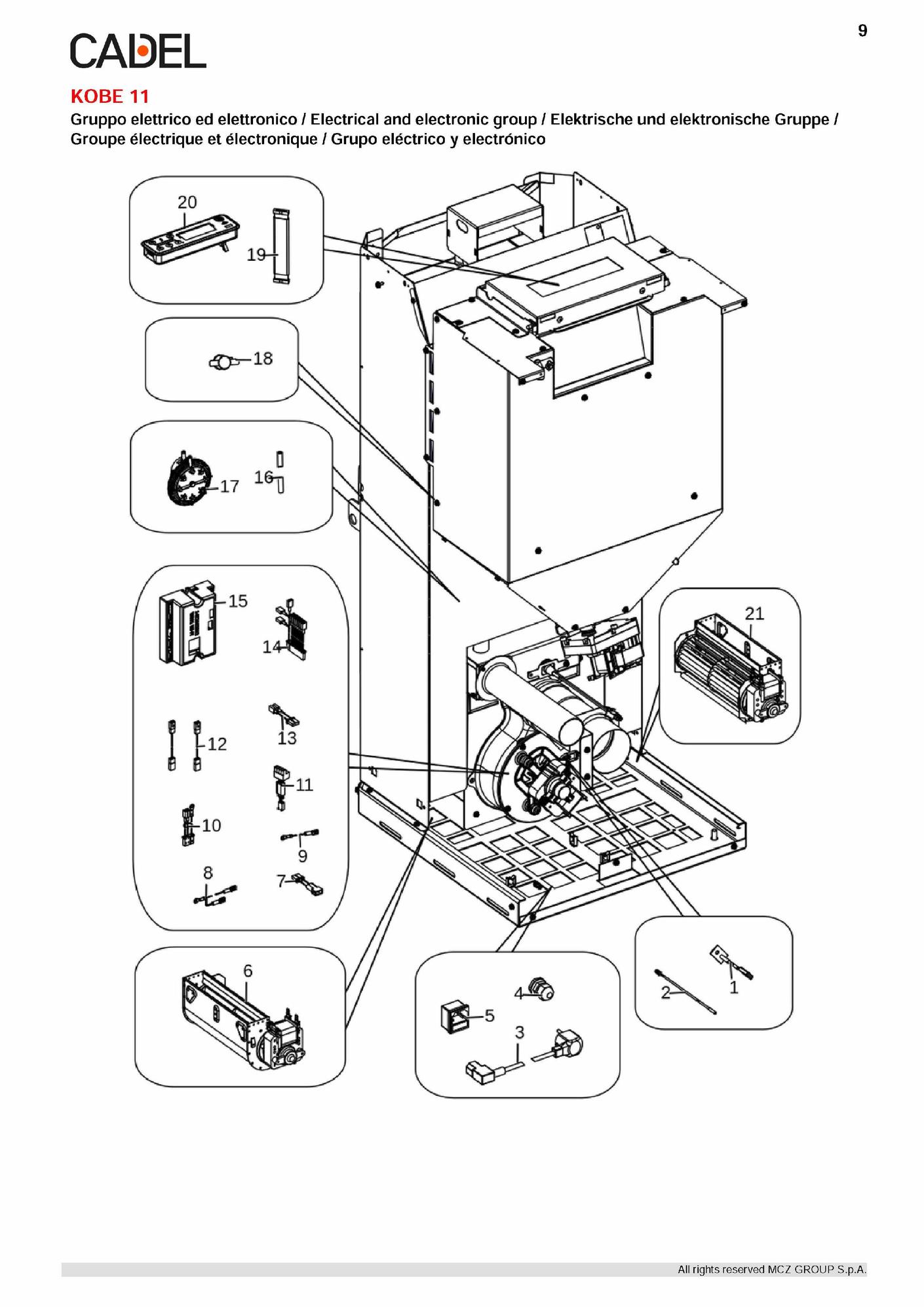 9

CADEL

KOBE 11

Gruppo elettrico ed elettronico / Electrical and electronic group / Elektrische und elektronische Gruppe / Groupe électrique et électronique / Grupo eléctrico y electrónico

20
19
18
17
16
15
14
13
12
11
10
9
8
7
21
6
5
4
3
2
1

All rights reserved MCZ GROUP S.p.A.