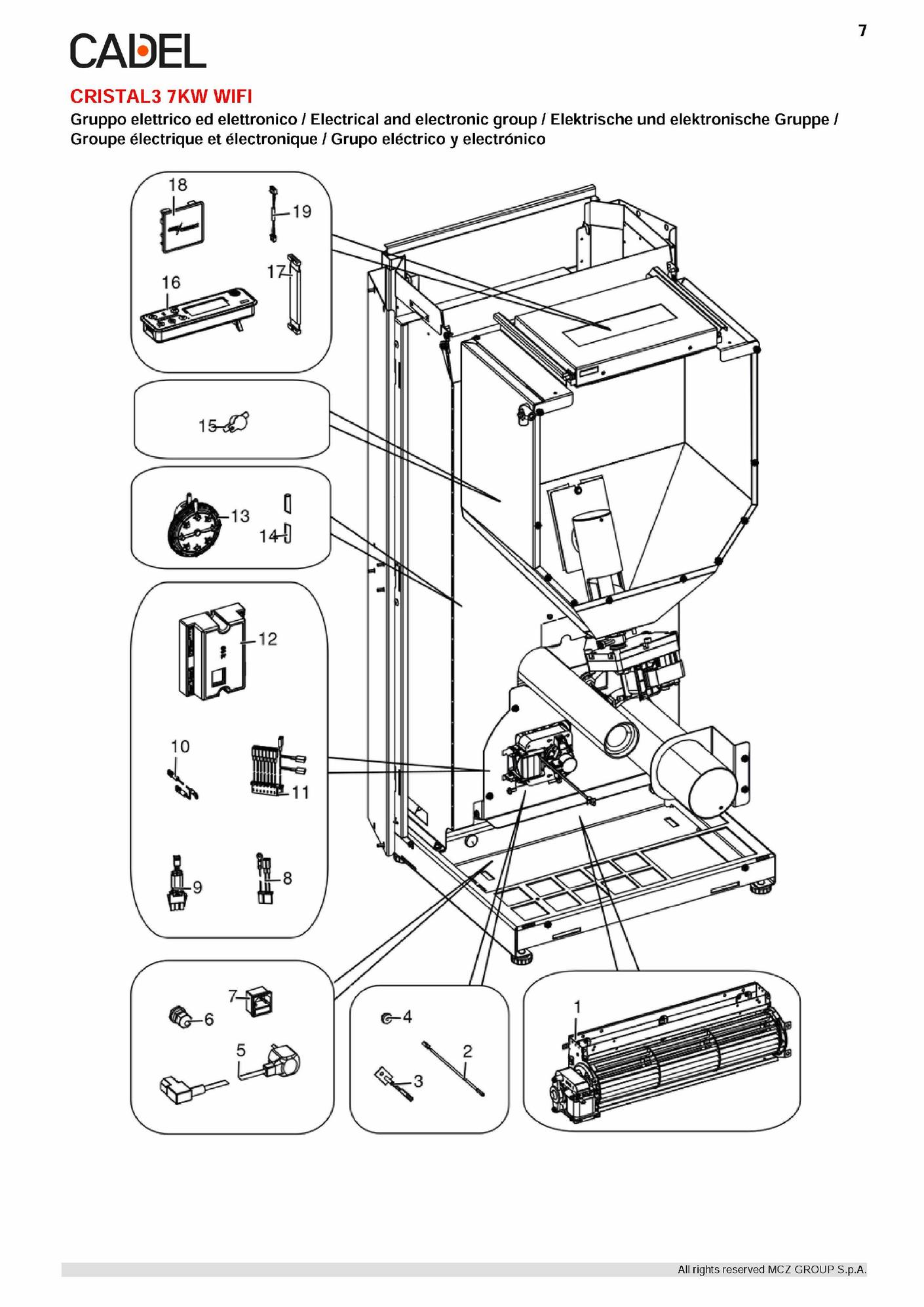 7

CADEL

CRISTAL3 7KW WIFI

Gruppo elettrico ed elettronico / Electrical and electronic group / Elektrische und elektronische Gruppe / Groupe électrique et électronique / Grupo eléctrico y electrónico

18

19

17

16

15

13

14

12

10

11

9

8

7

6

5

4

2

3

1

All rights reserved MCZ GROUP S.p.A.