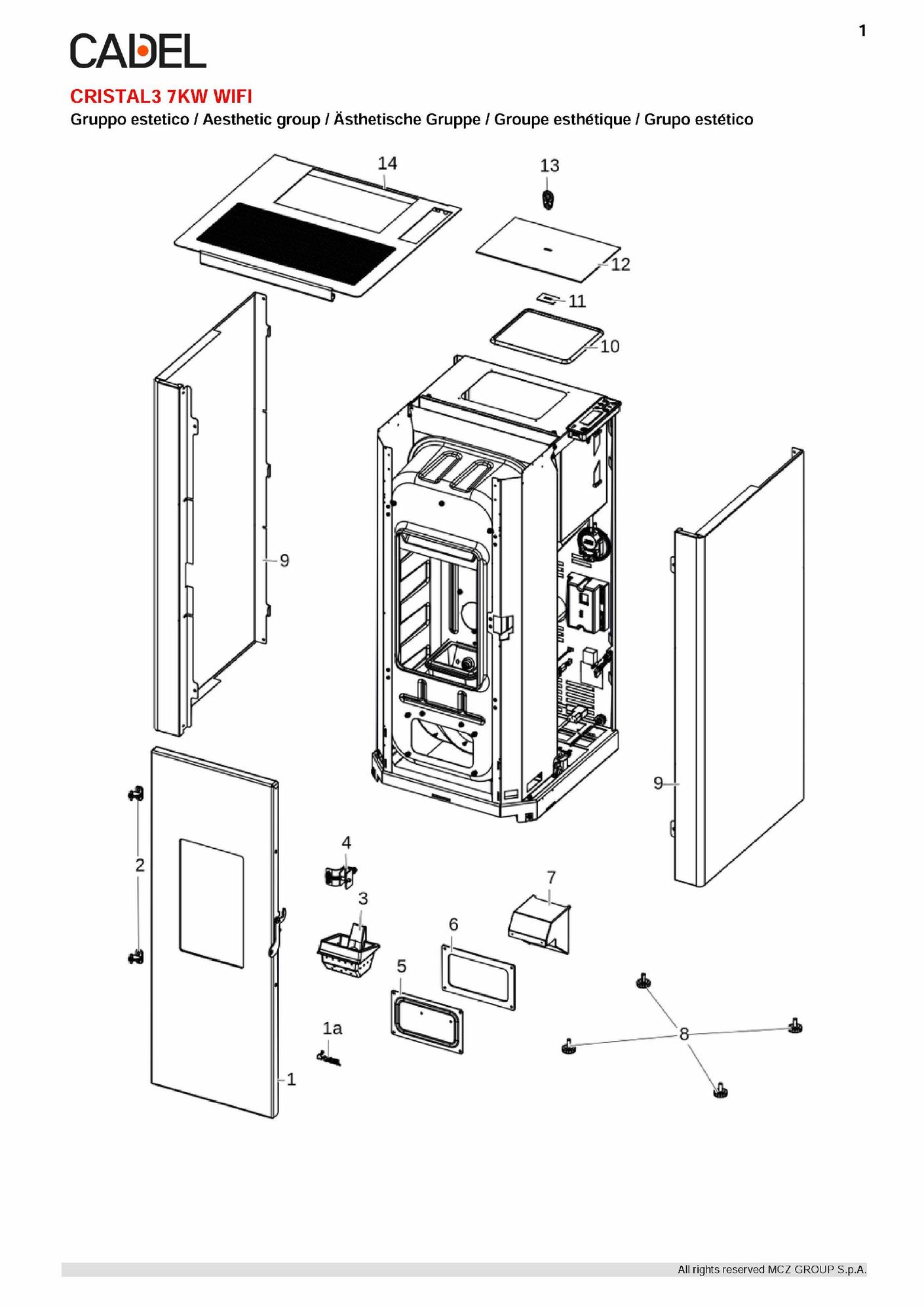 1

CADEL

CRISTAL3 7KW WIFI

Gruppo estetico / Aesthetic group / Ästhetische Gruppe / Groupe esthétique / Grupo estético

14
13
12
11
10
9
9
2
4
3
7
6
5
1a
1
8

All rights reserved MCZ GROUP S.p.A.