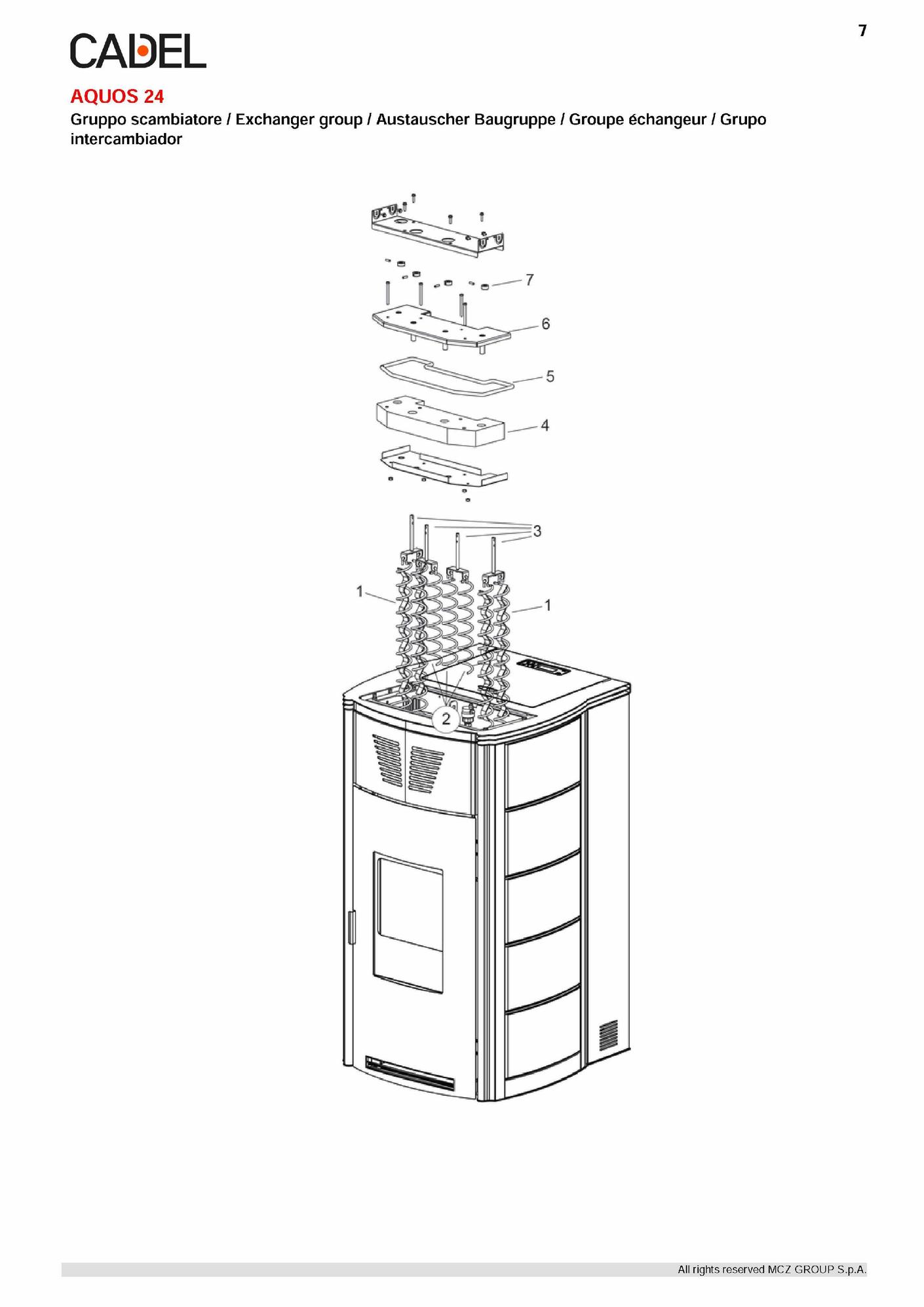 7

CADEL

AQUOS 24

Gruppo scambiatore / Exchanger group / Austauscher Baugruppe / Groupe échangeur / Grupo intercambiador

7

6

5

4

3

1

1

2

All rights reserved MCZ GROUP S.p.A.