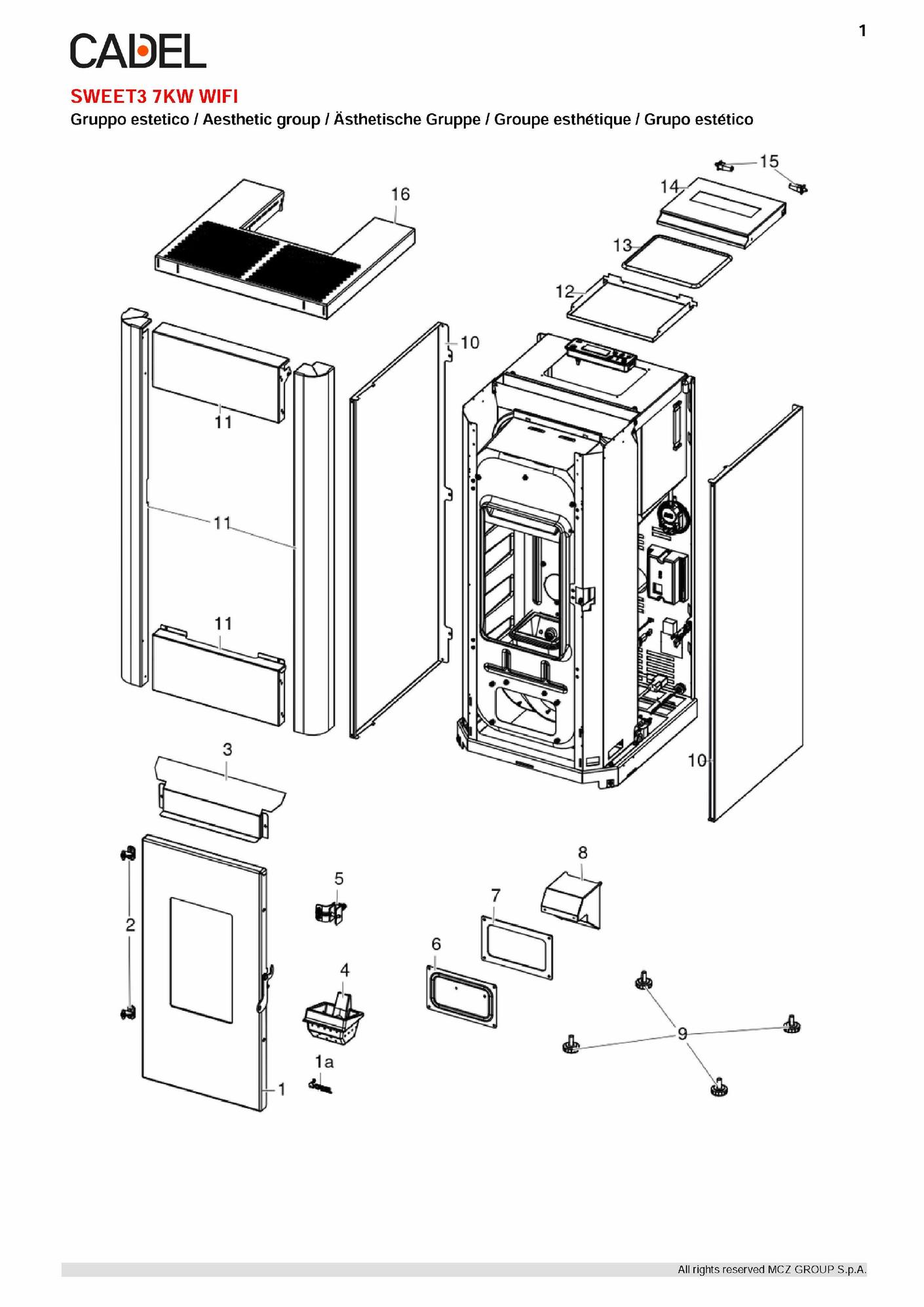 1

CADEL

SWEET3 7KW WIFI

Gruppo estetico / Aesthetic group / Ästhetische Gruppe / Groupe esthétique / Grupo estético

15
14
16
13
12
10
11
11
11
10
3
8
5
7
2
6
4
9
1a
1

All rights reserved MCZ GROUP S.p.A.