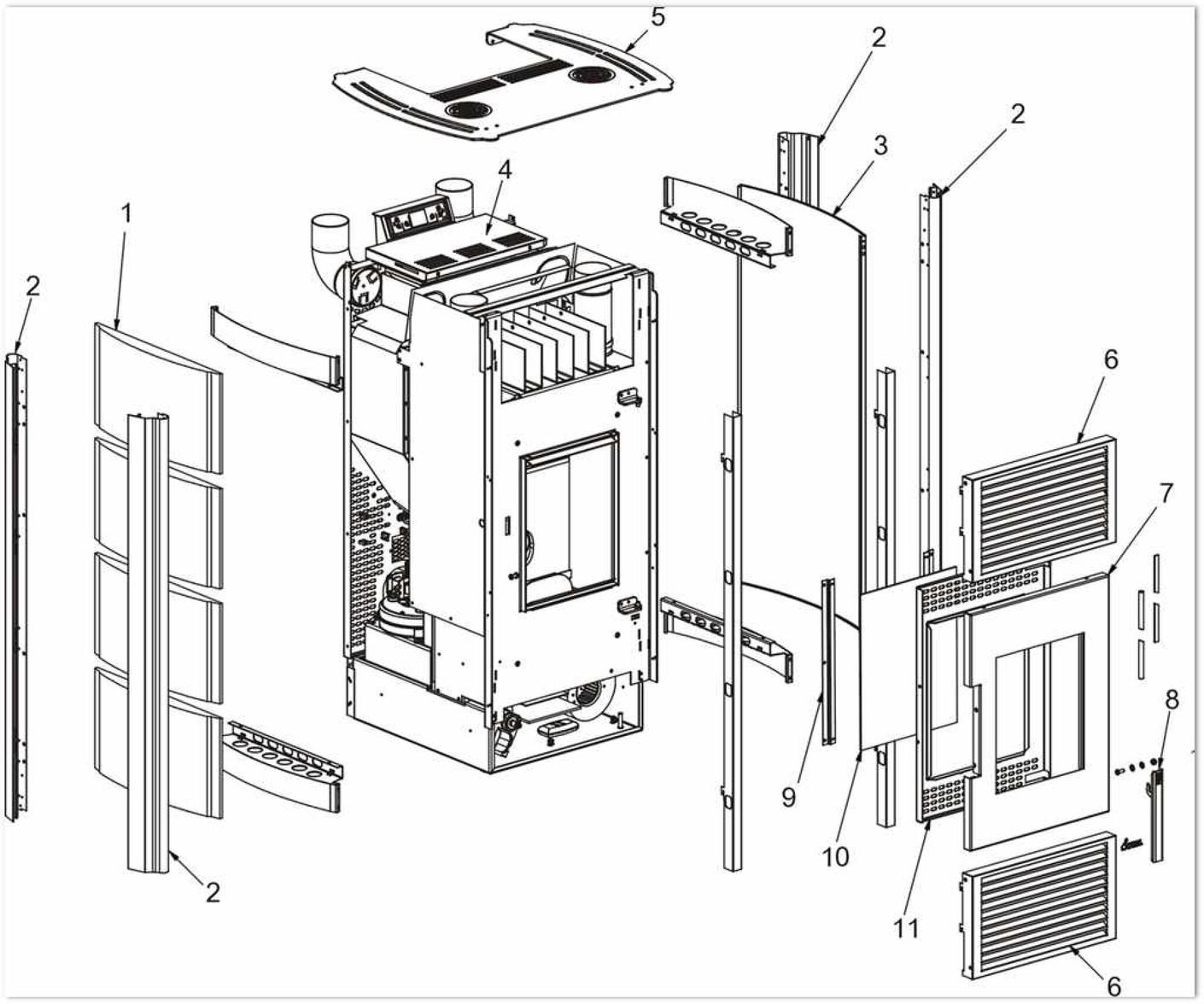 5
2
2
3
4
1
2
6
7
8
9
10
11
2
6