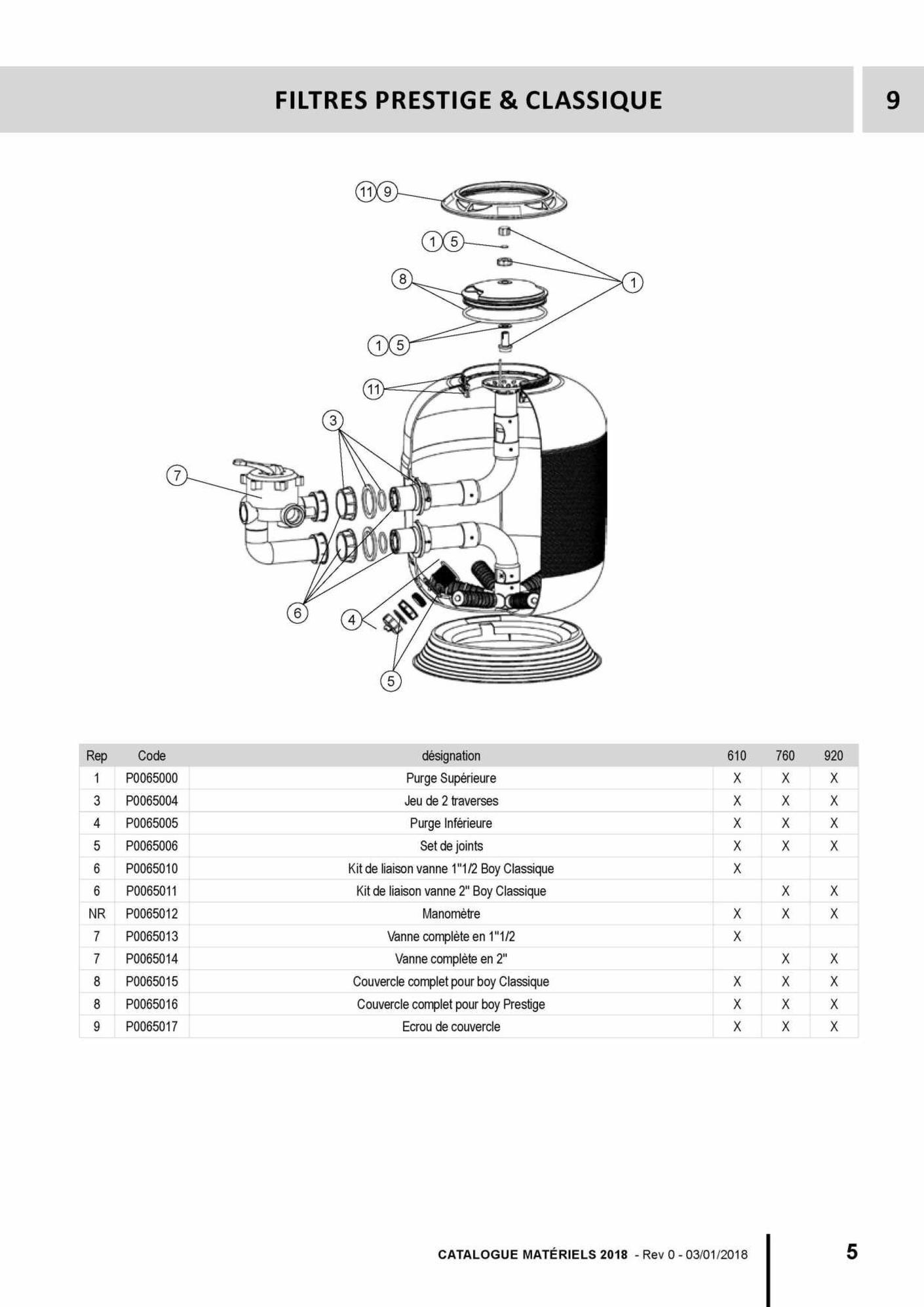 FILTRES PRESTIGE & CLASSIQUE

9

11 9

1 5

8

1

1 5

11

3

7

6

4

5

| Rep | Code | désignation | 610 | 760 | 920 |
|---|---|---|---|---|---|
| 1 | P0065000 | Purge Supérieure | X | X | X |
| 3 | P0065004 | Jeu de 2 traverses | X | X | X |
| 4 | P0065005 | Purge Inférieure | X | X | X |
| 5 | P0065006 | Set de joints | X | X | X |
| 6 | P0065010 | Kit de liaison vanne 1"1/2 Boy Classique | X | | |
| 6 | P0065011 | Kit de liaison vanne 2" Boy Classique | | X | X |
| NR | P0065012 | Manomètre | X | X | X |
| 7 | P0065013 | Vanne complète en 1"1/2 | X | | |
| 7 | P0065014 | Vanne complète en 2" | | X | X |
| 8 | P0065015 | Couvercle complet pour boy Classique | X | X | X |
| 8 | P0065016 | Couvercle complet pour boy Prestige | X | X | X |
| 9 | P0065017 | Ecrou de couvercle | X | X | X |

CATALOGUE MATÉRIELS 2018 - Rev 0 - 03/01/2018

5