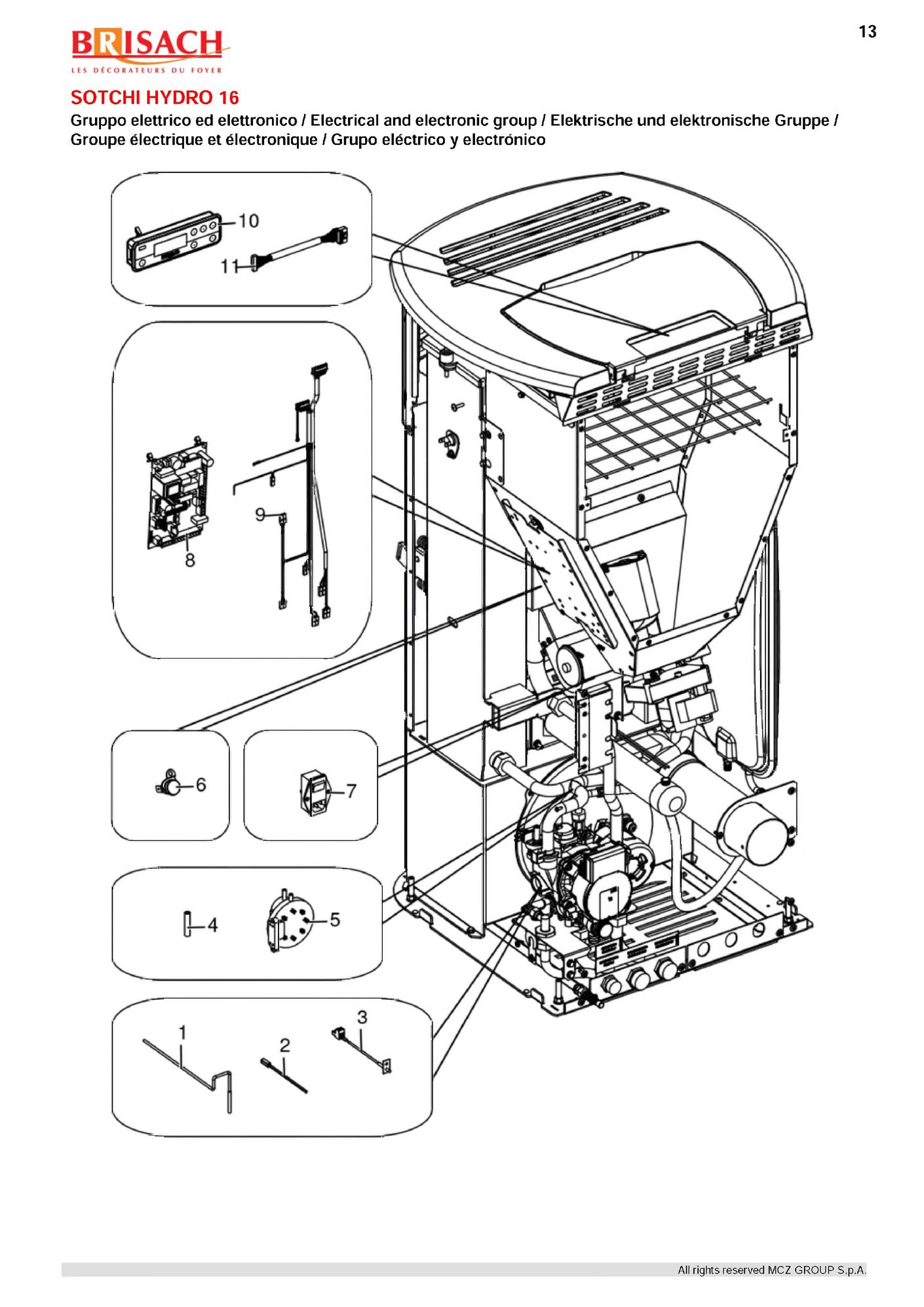 BRISACH
LES DÉCORATEURS DU FOYER

13

SOTCHI HYDRO 16

Gruppo elettrico ed elettronico / Electrical and electronic group / Elektrische und elektronische Gruppe / Groupe électrique et électronique / Grupo eléctrico y electrónico

10
11
9
8
6
7
4
5
1
2
3

All rights reserved MCZ GROUP S.p.A.