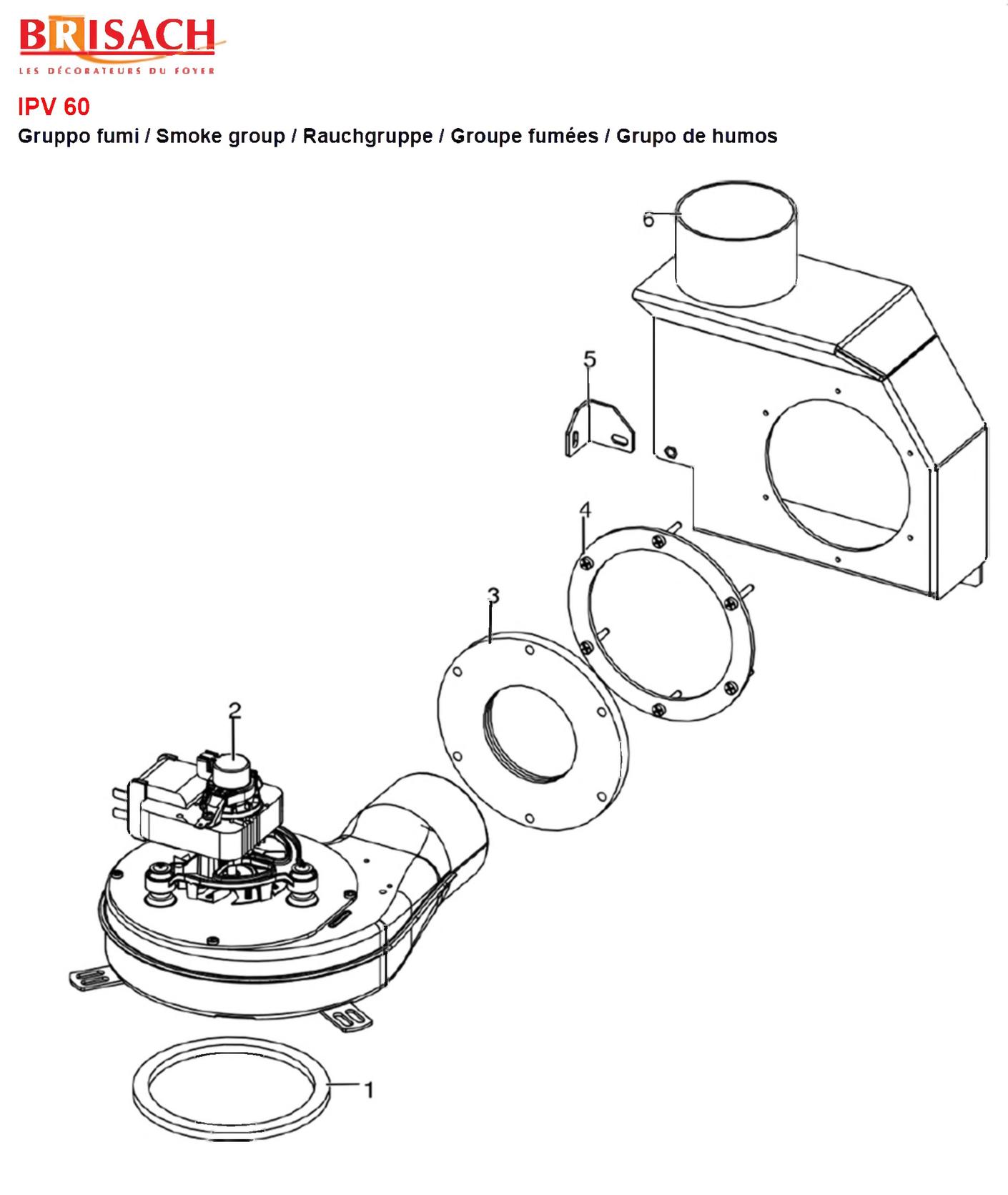 BRISACH
LES DÉCORATEURS DU FOYER

IPV 60
Gruppo fumi / Smoke group / Rauchgruppe / Groupe fumées / Grupo de humos

6
5
4
3
2
1