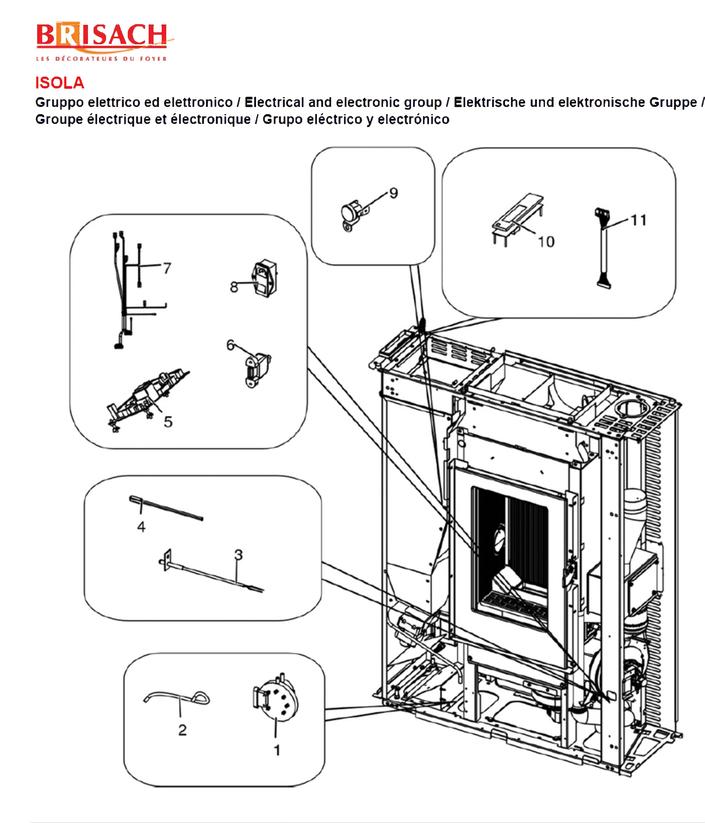 BRISACH
LES DÉCORATEURS DU FOYER

ISOLA

Gruppo elettrico ed elettronico / Electrical and electronic group / Elektrische und elektronische Gruppe / Groupe électrique et électronique / Grupo eléctrico y electrónico

9
10
11
7
8
6
5
4
3
2
1