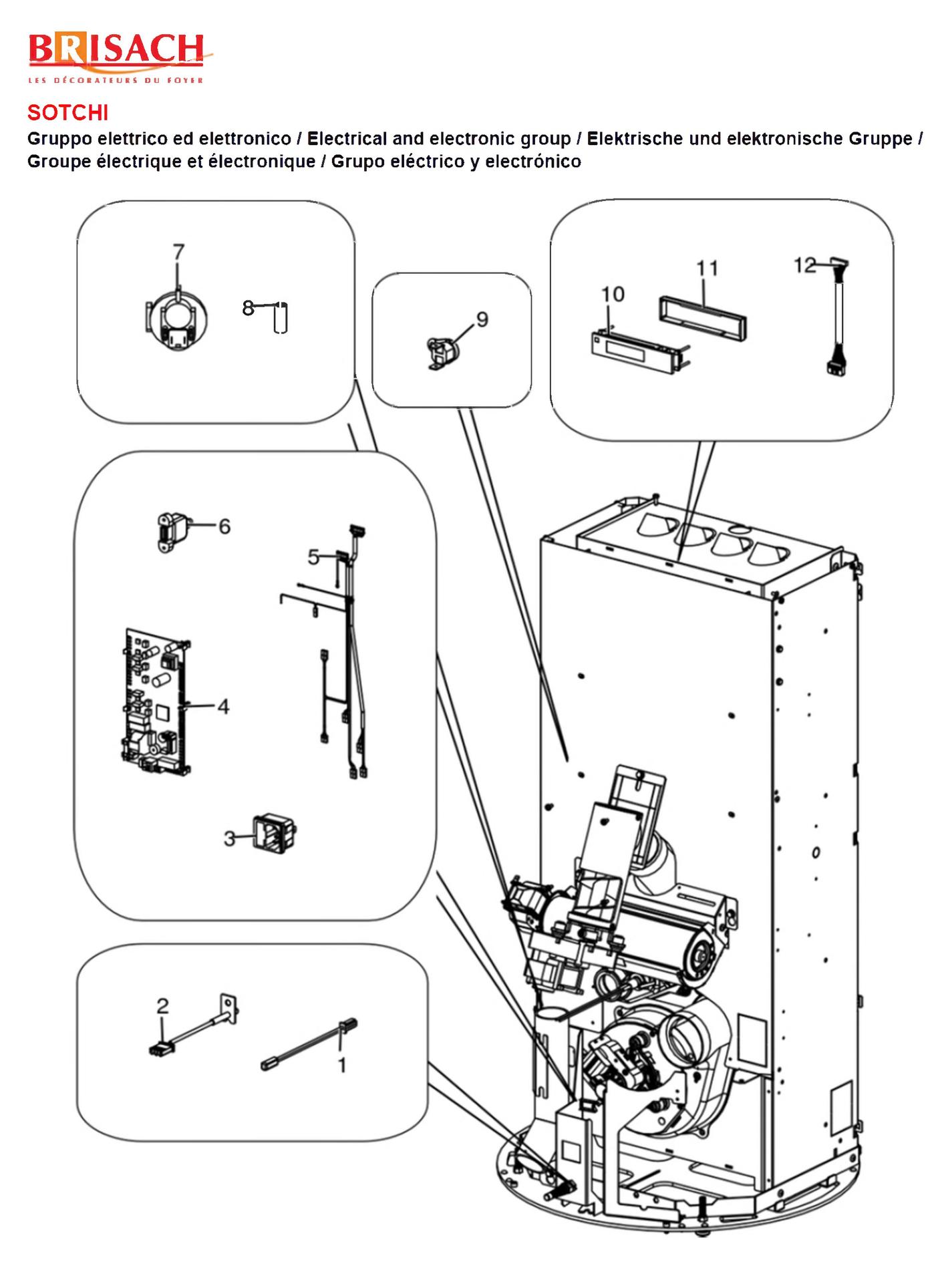 BRISACH
LES DÉCORATEURS DU FOYER

SOTCHI
Gruppo elettrico ed elettronico / Electrical and electronic group / Elektrische und elektronische Gruppe / Groupe électrique et électronique / Grupo eléctrico y electrónico

7
8
9
10
11
12
6
5
4
3
2
1